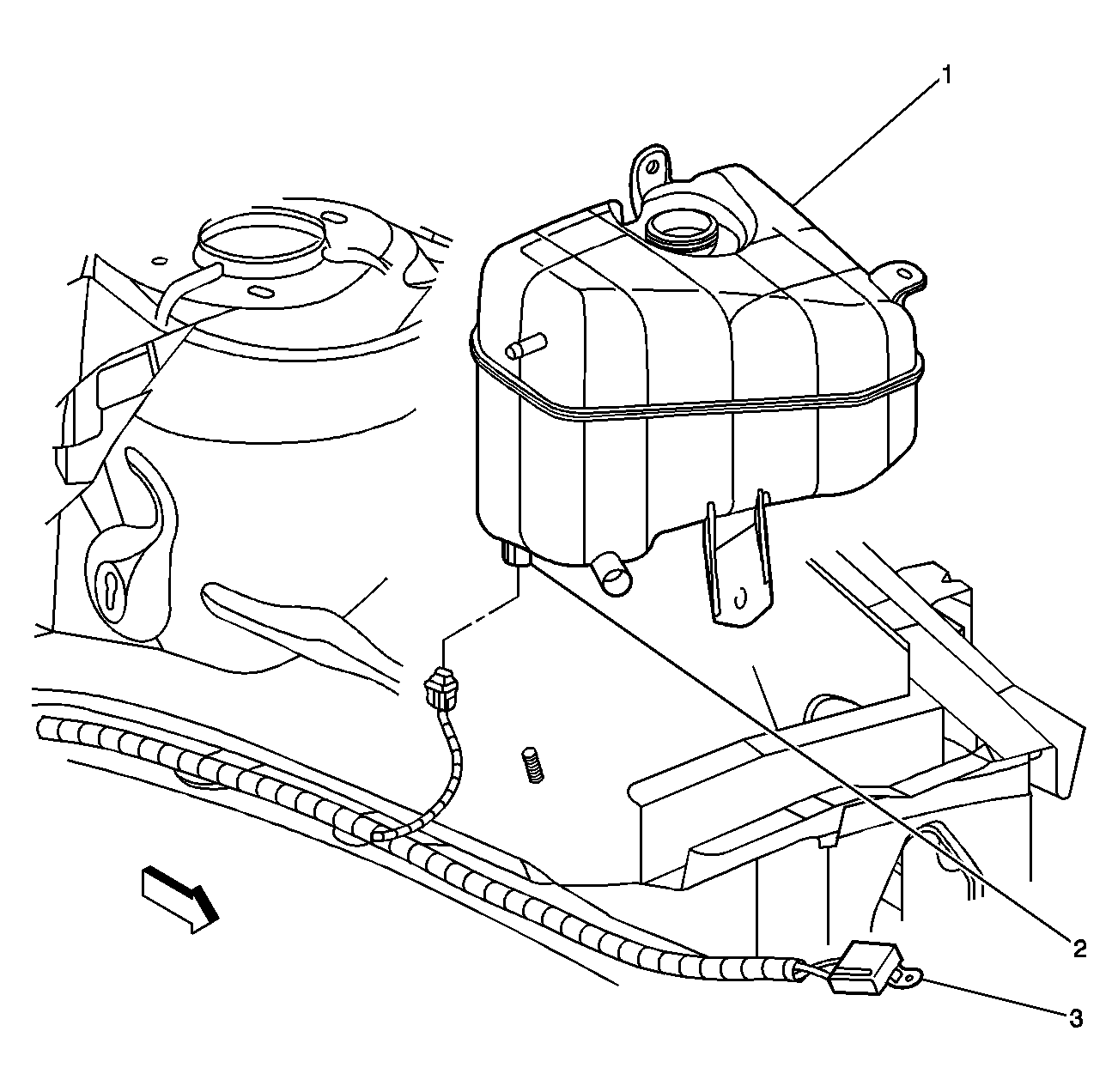 1
2
3