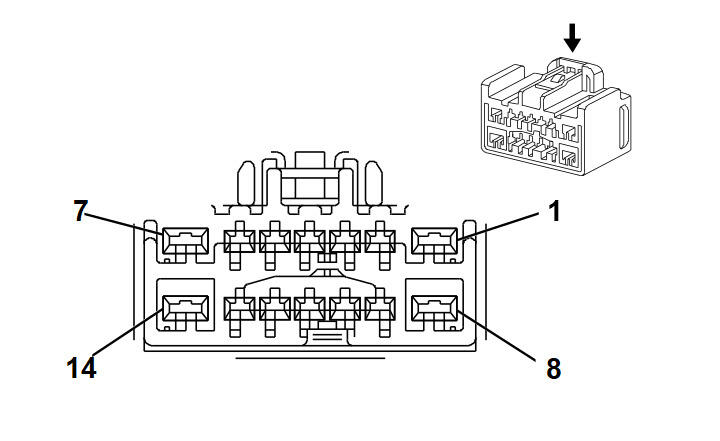 7
1
14
8