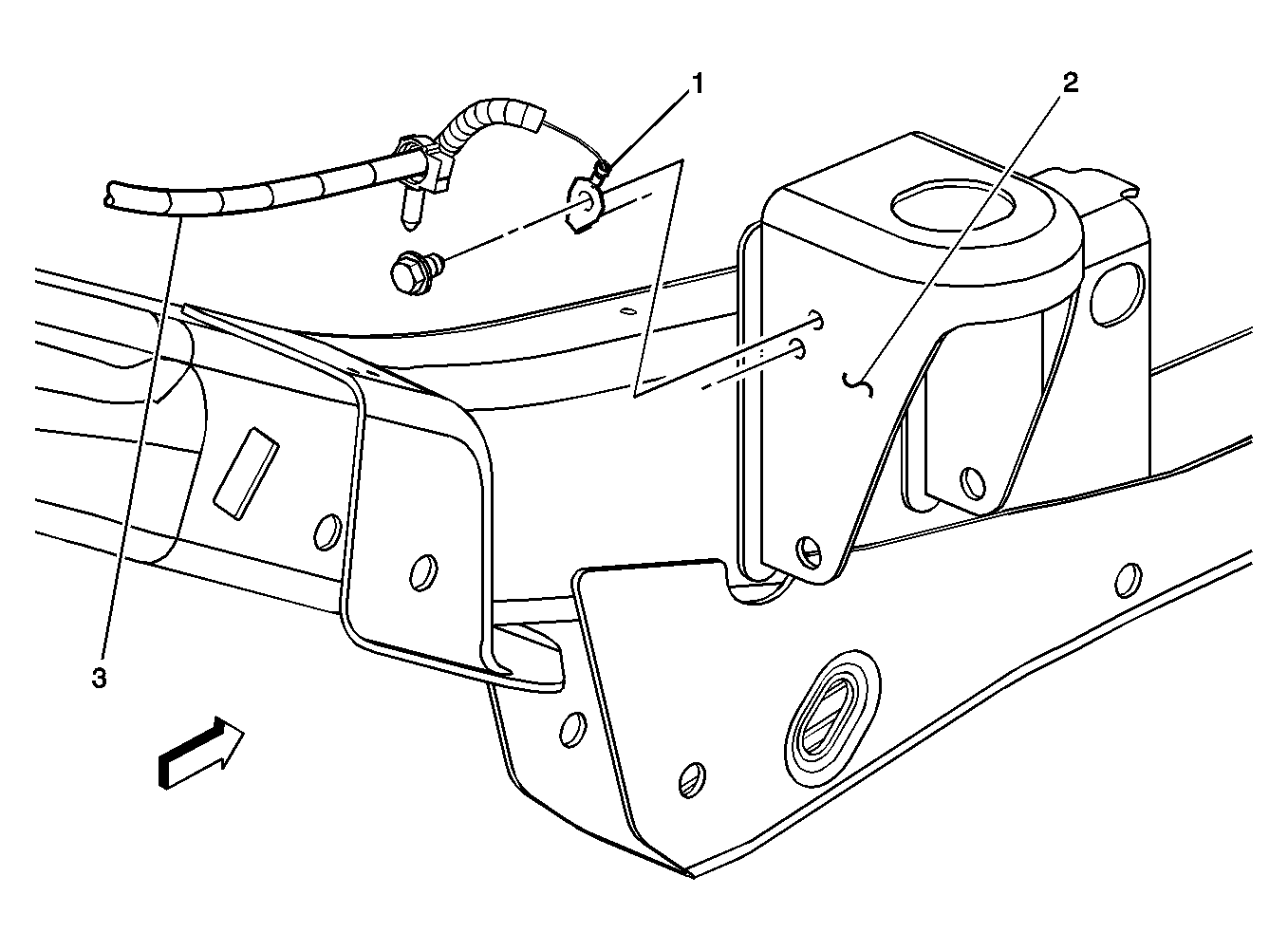 1
2
3