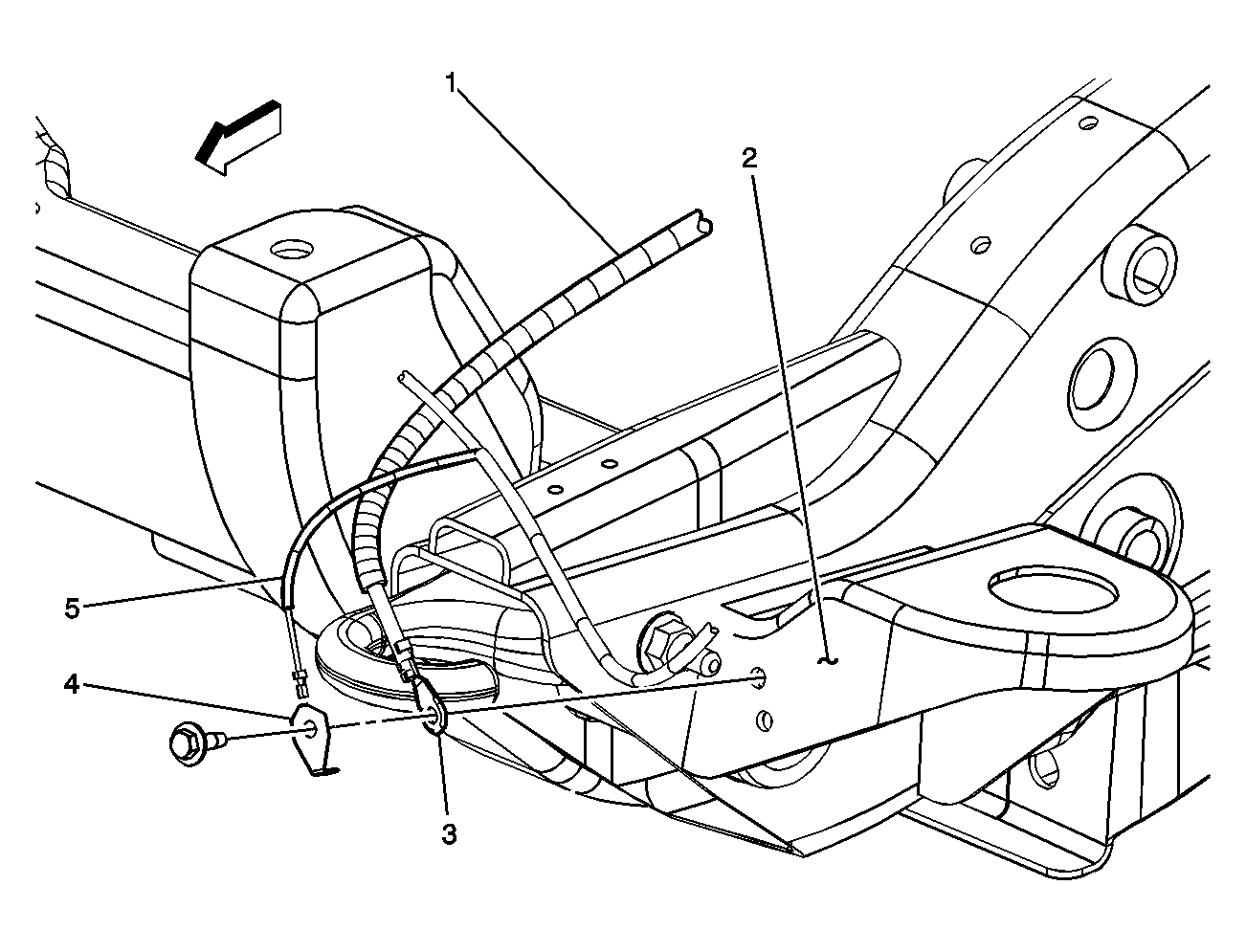 1
2
5
4
3