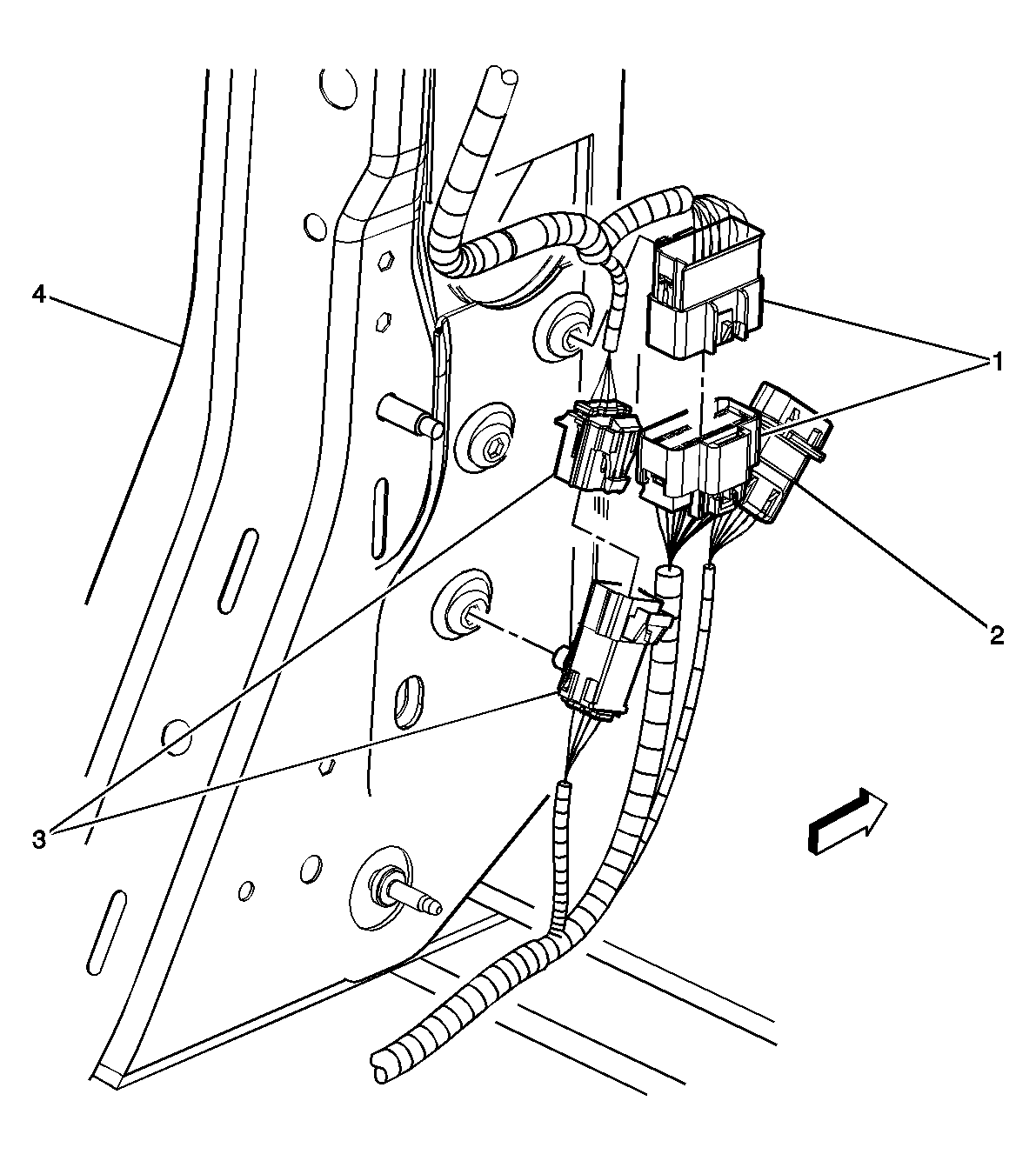 4

1

2

3