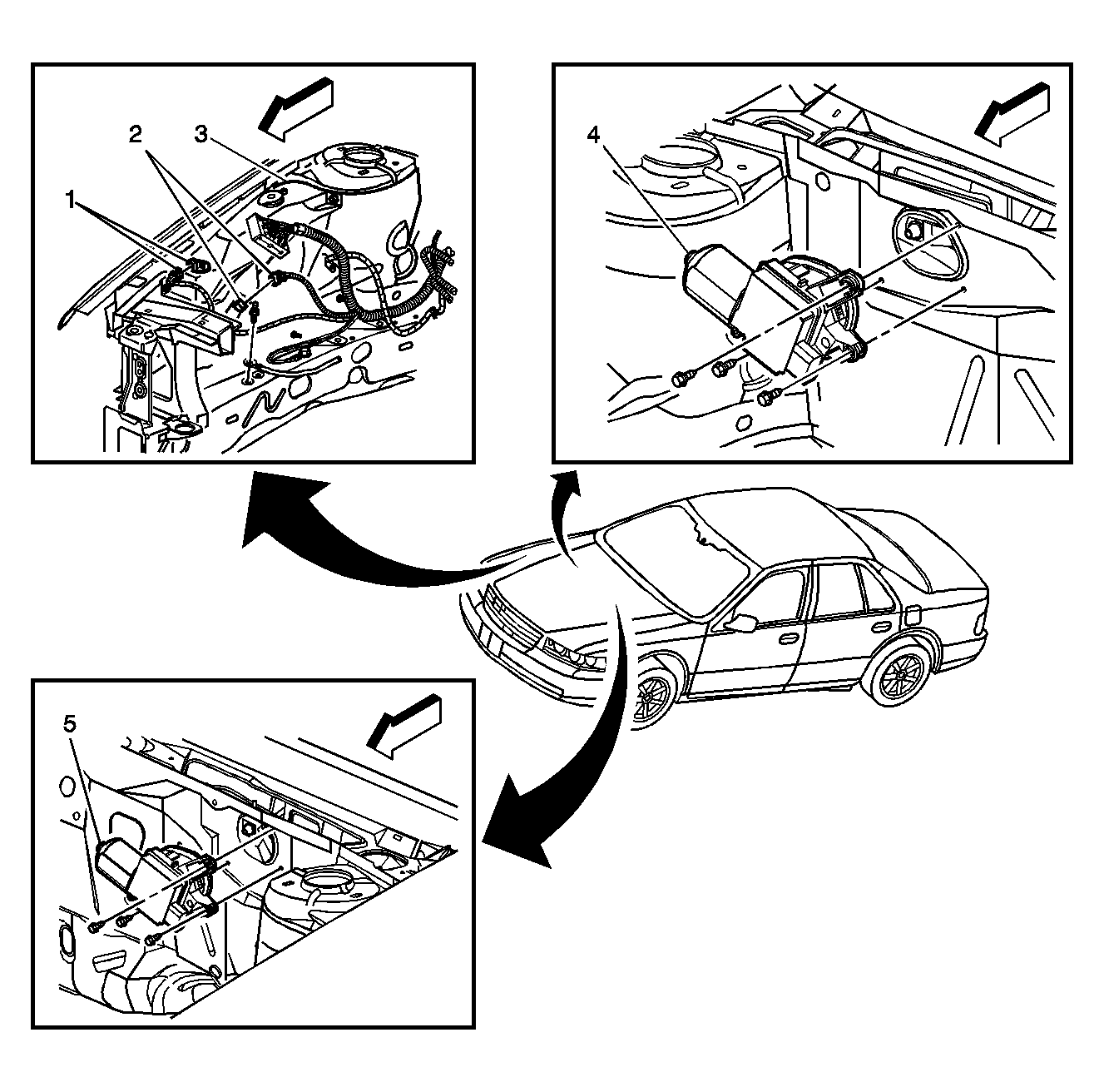 1
2
3
4
5