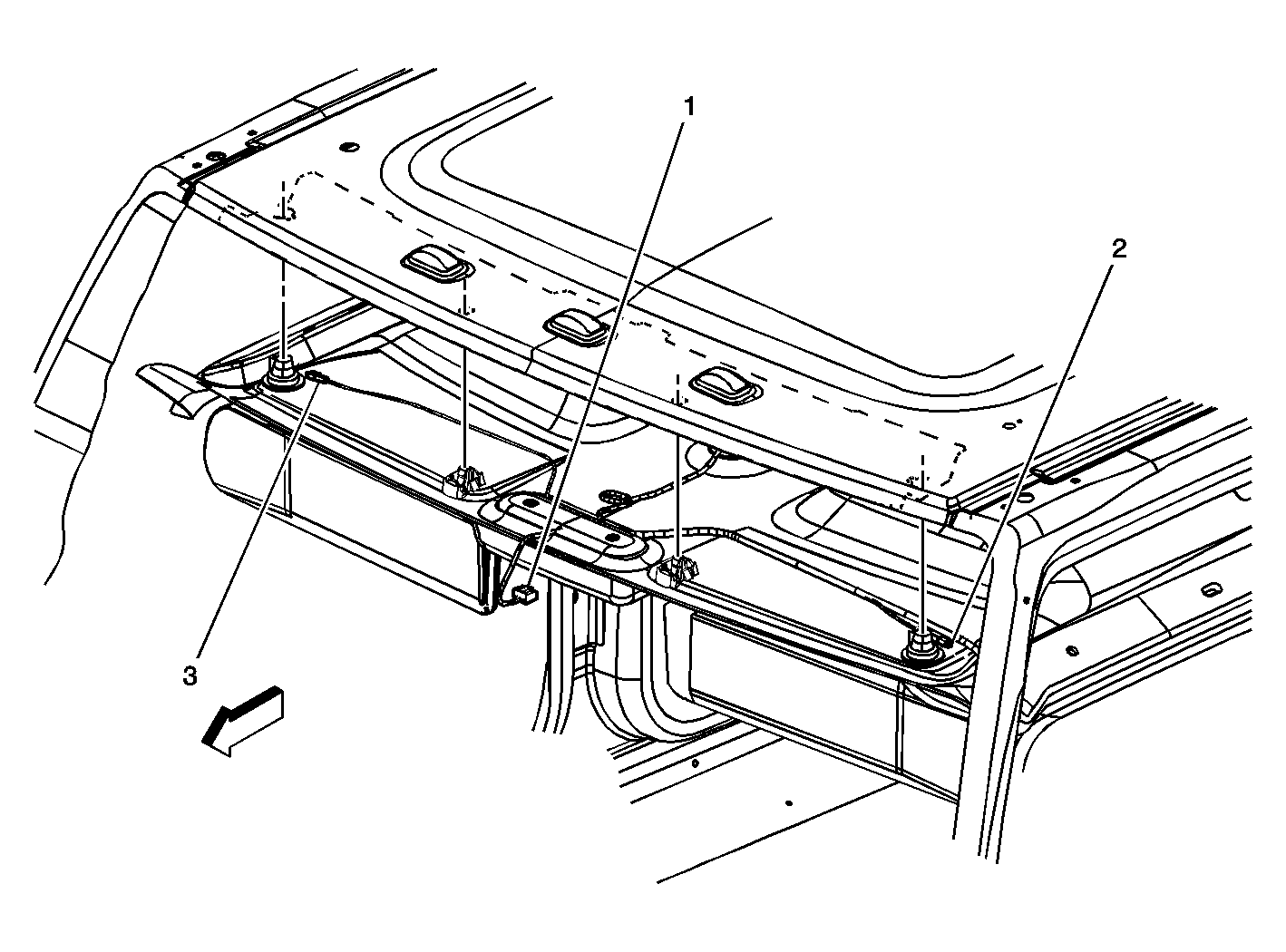 1
2
3