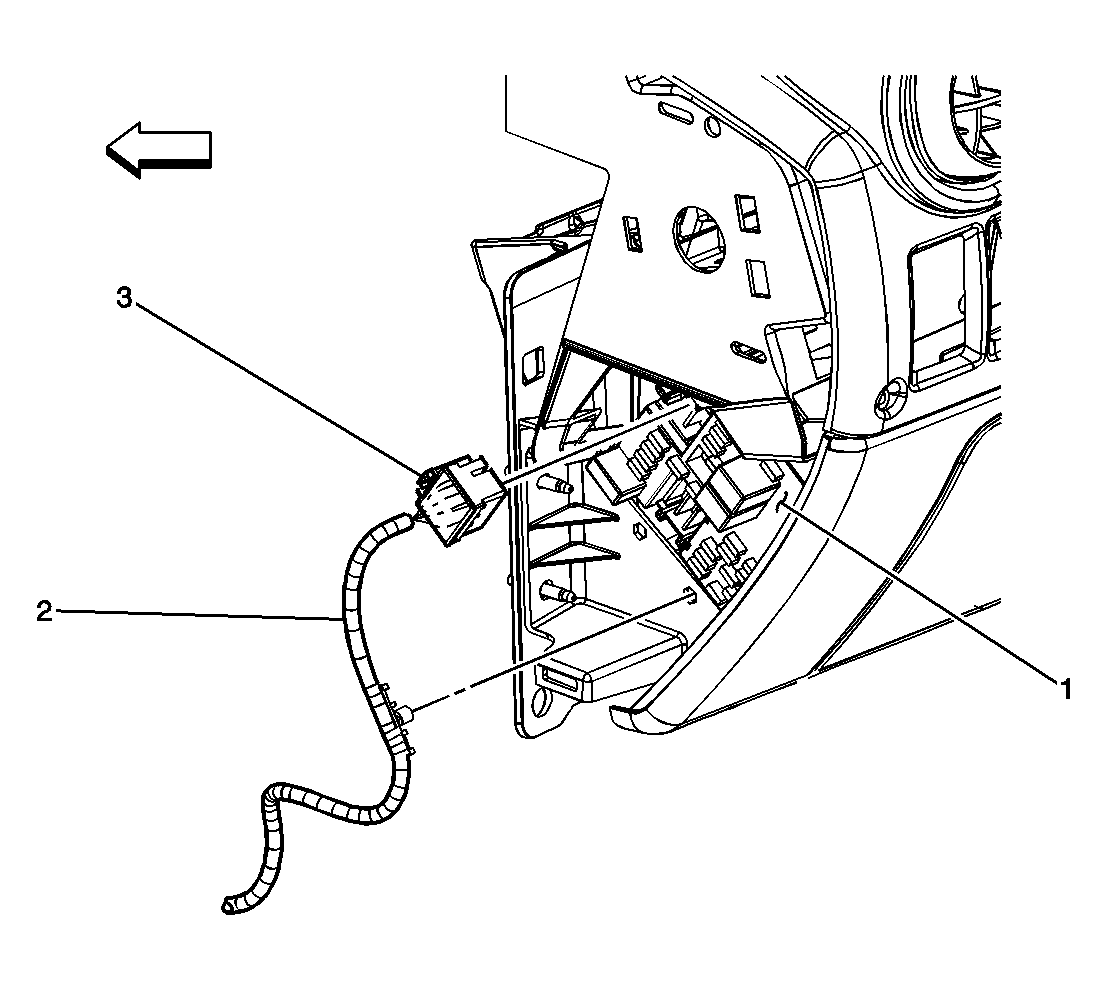 3

2

1