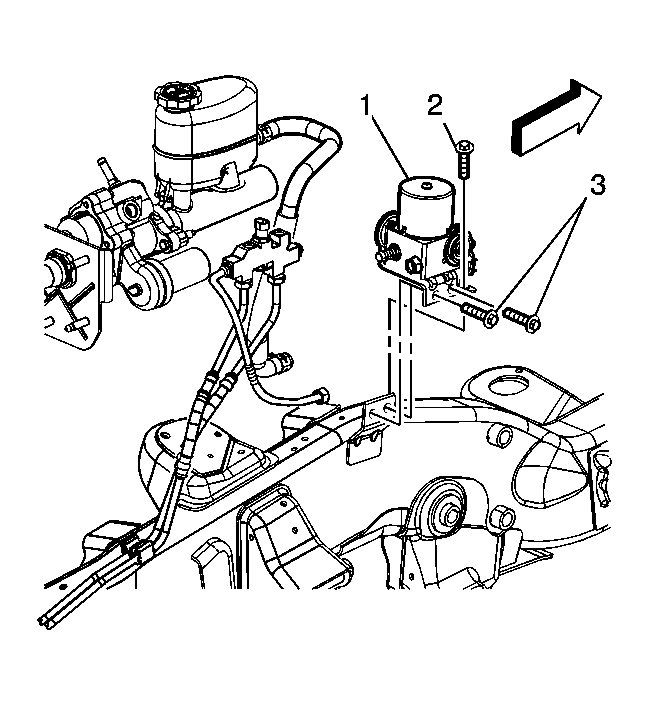 1
2
3