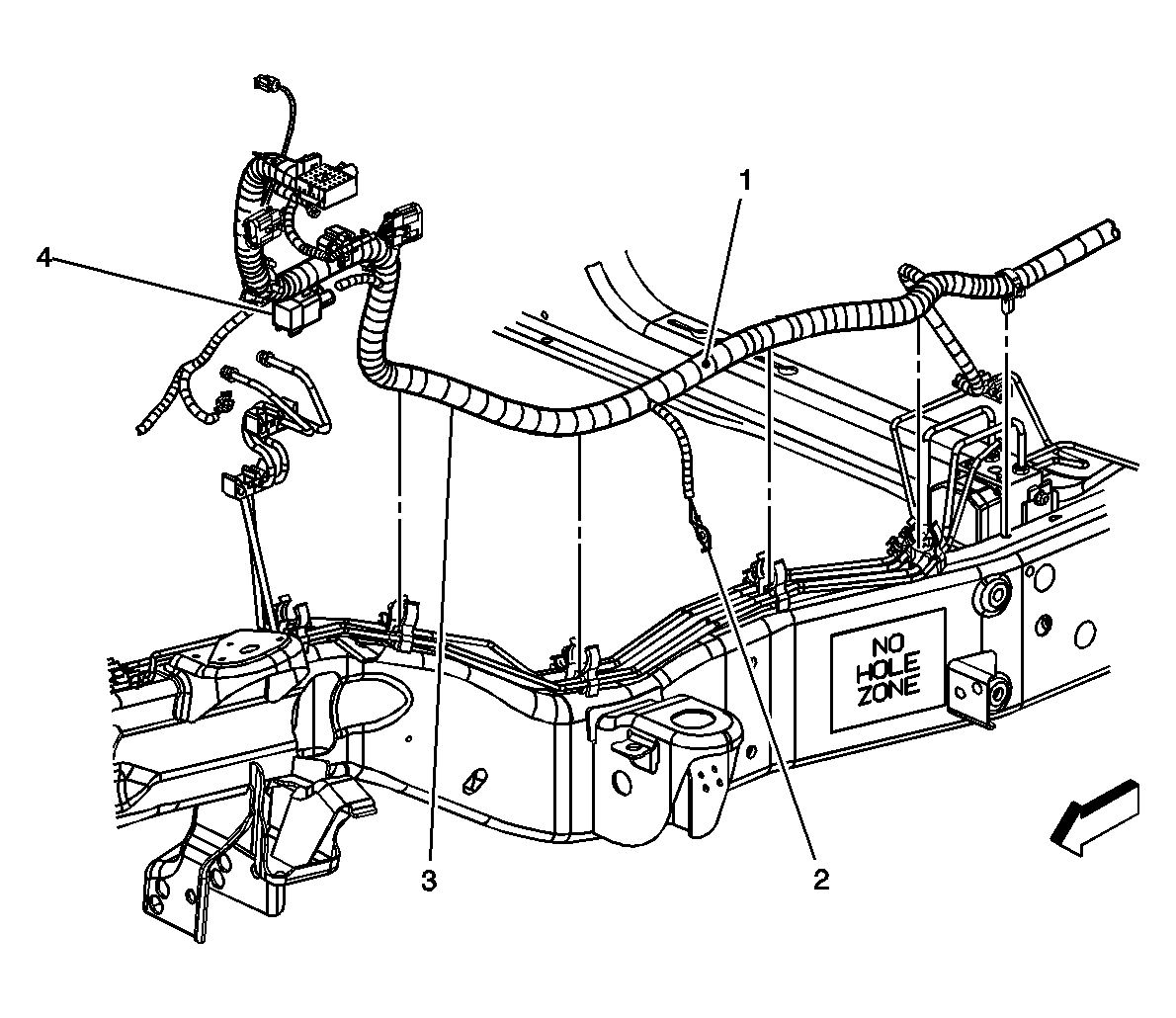 1
4
NO HOLE ZONE
3
2