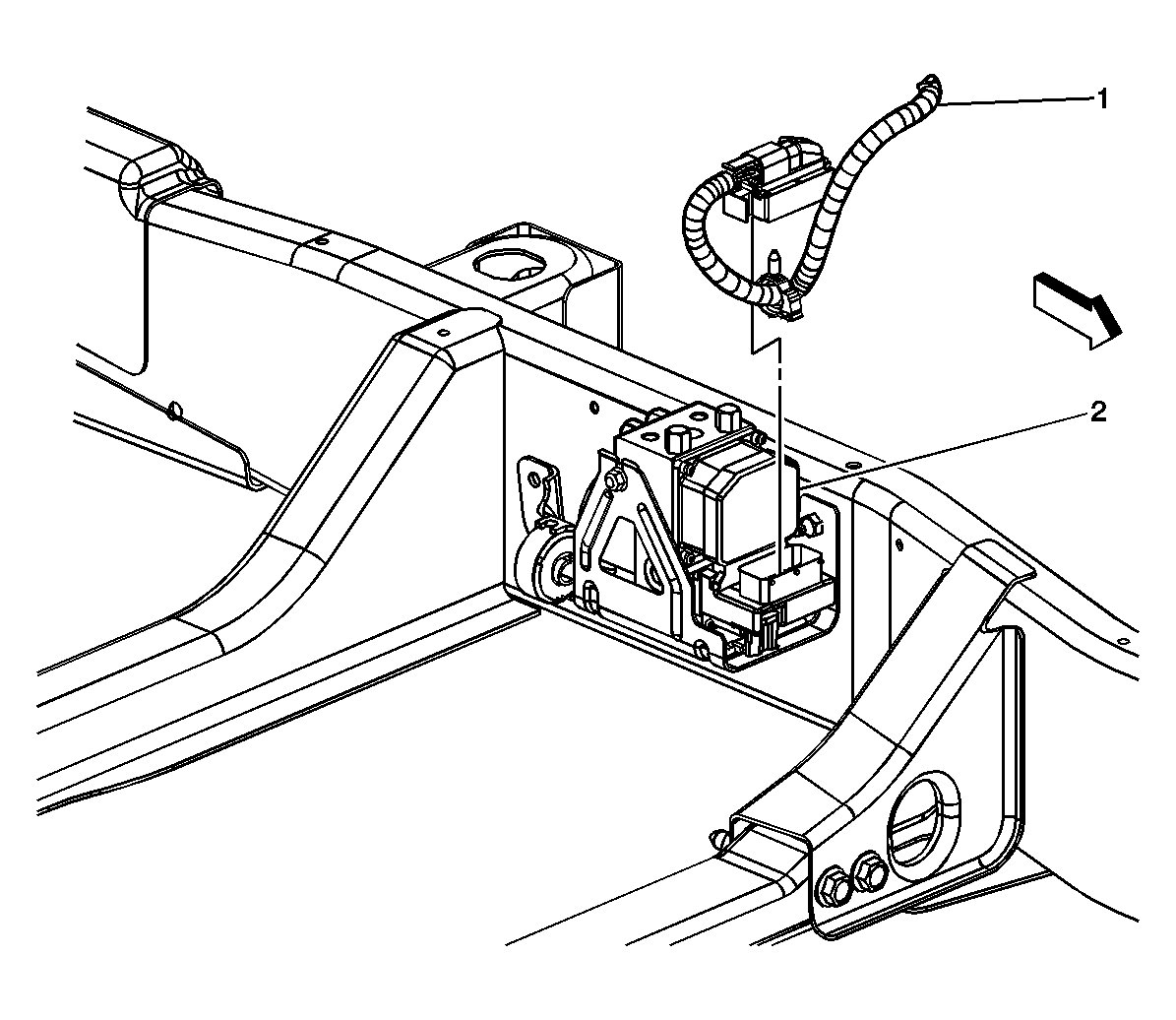 1

2