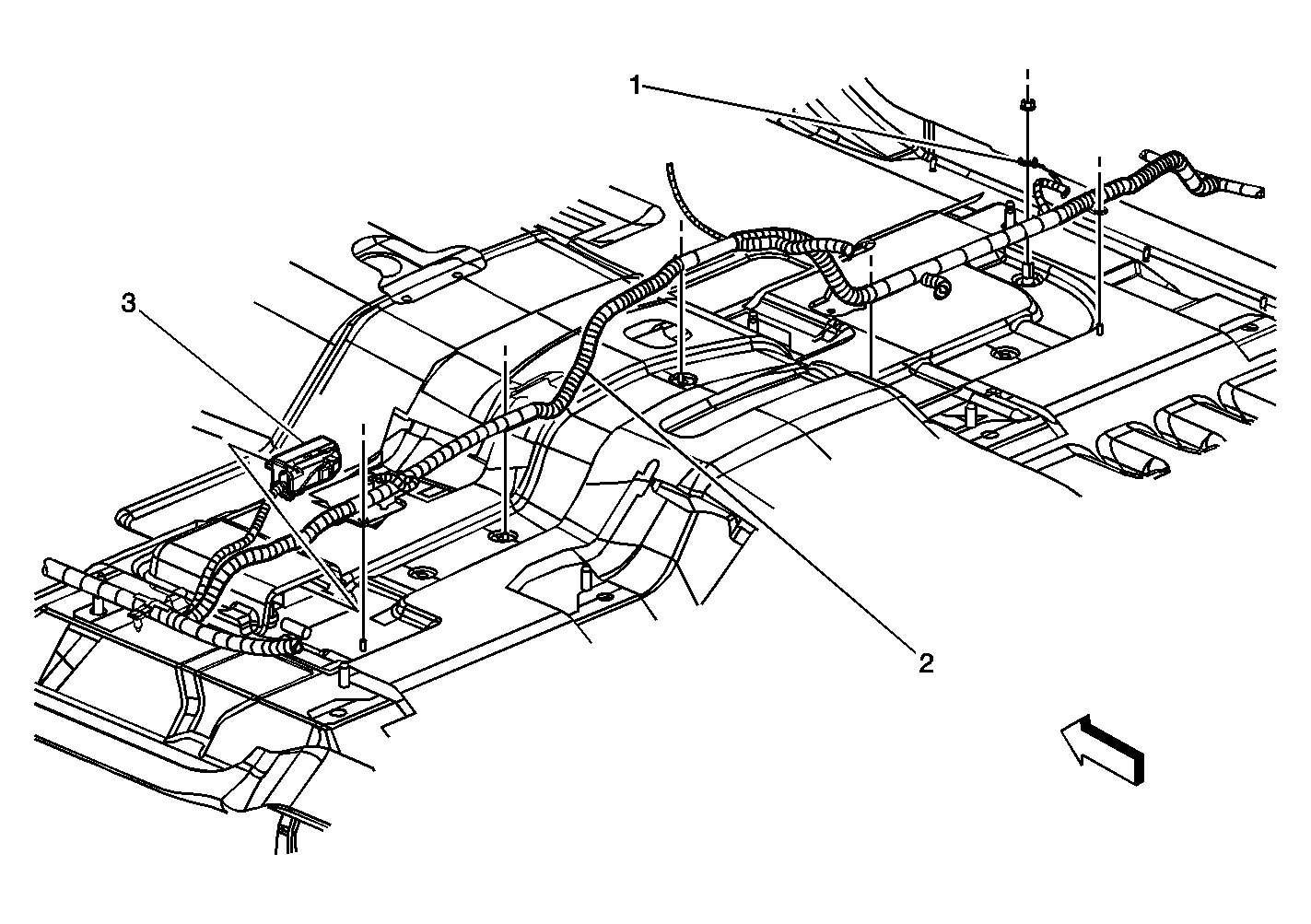 1
3
2