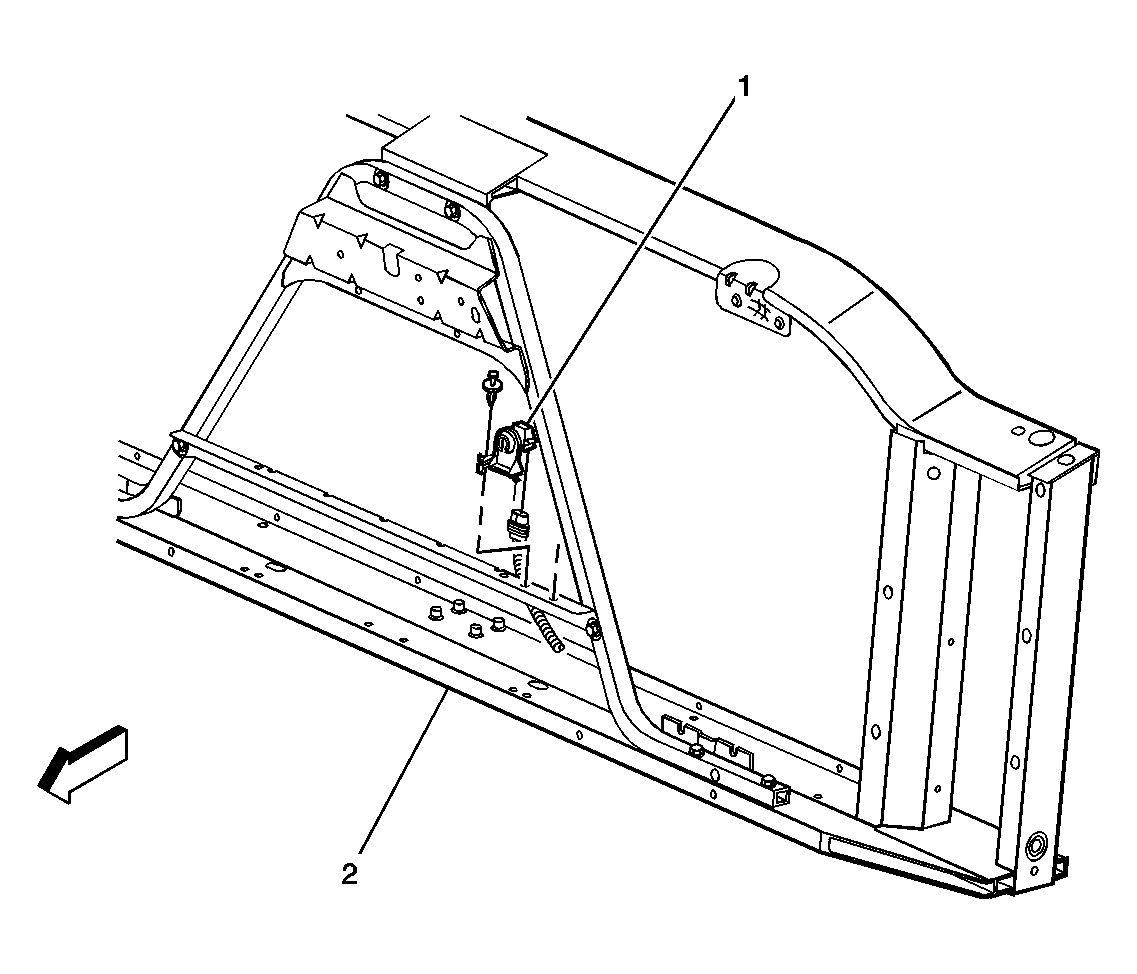 1

2