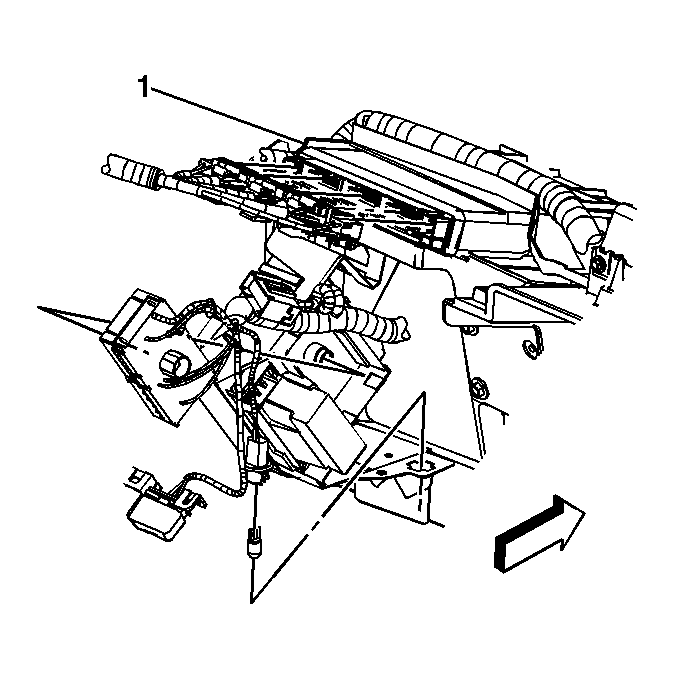 1