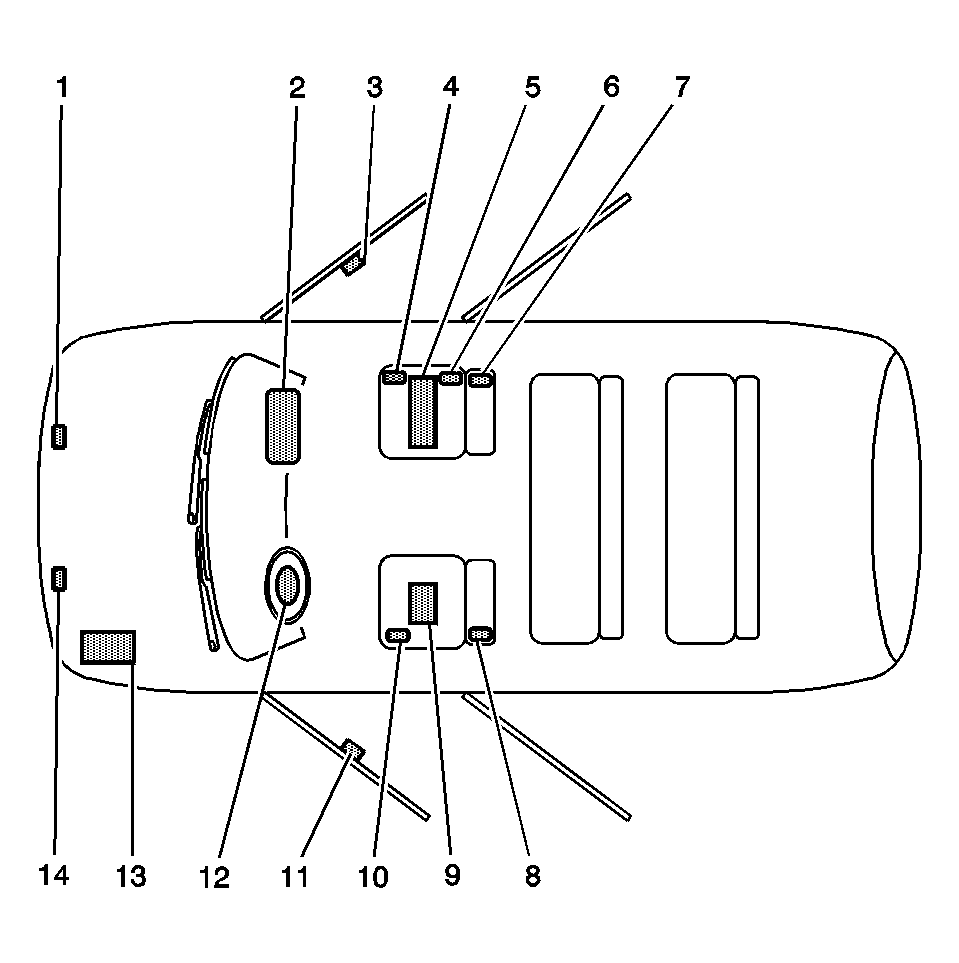 1
2
3
4
5
6
7
14
13
12
11
10
9
8