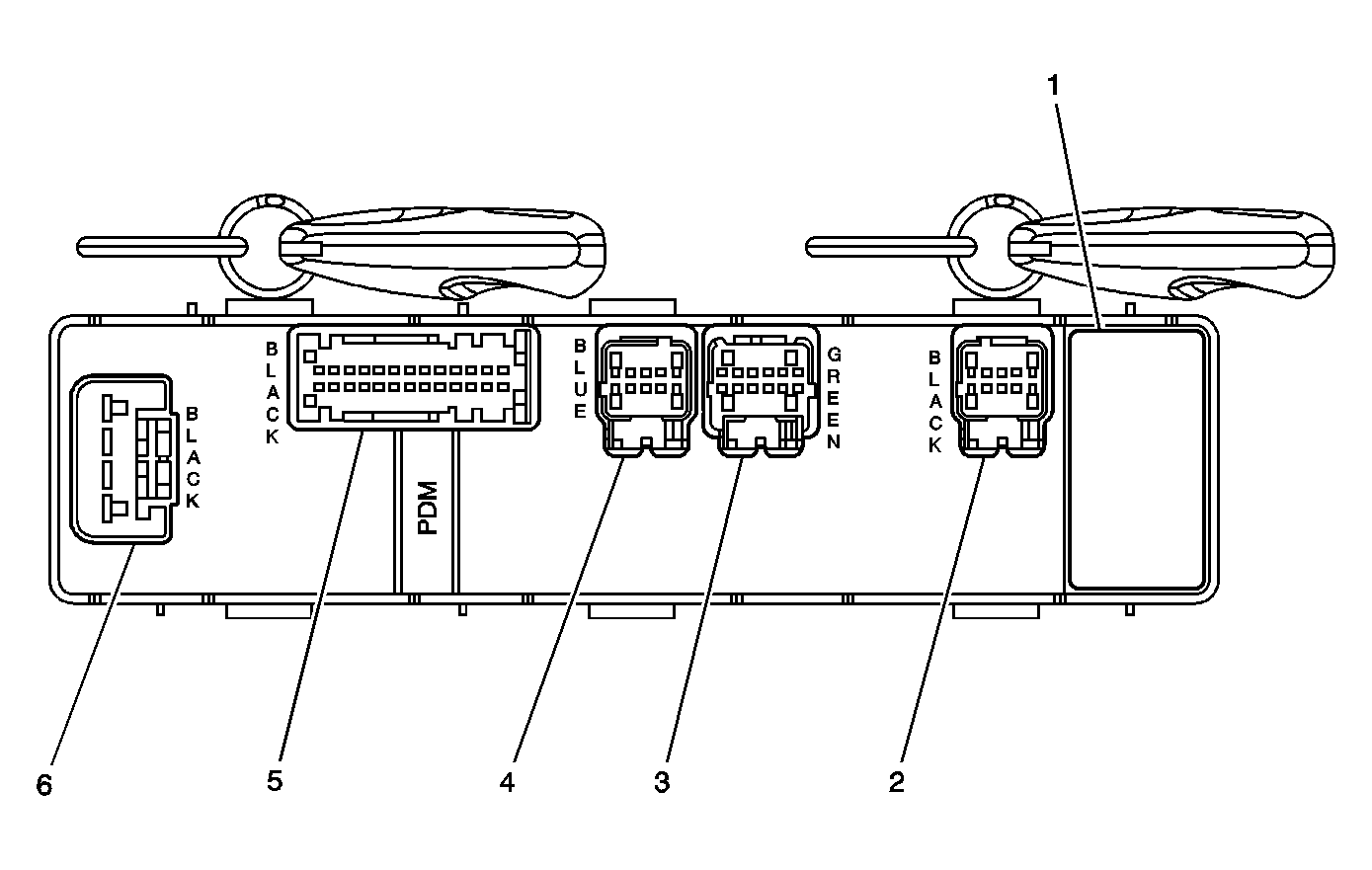 1

BLACK

BLACK

PDM

BLUE

GREEN

BLACK

6

5

4

3

2