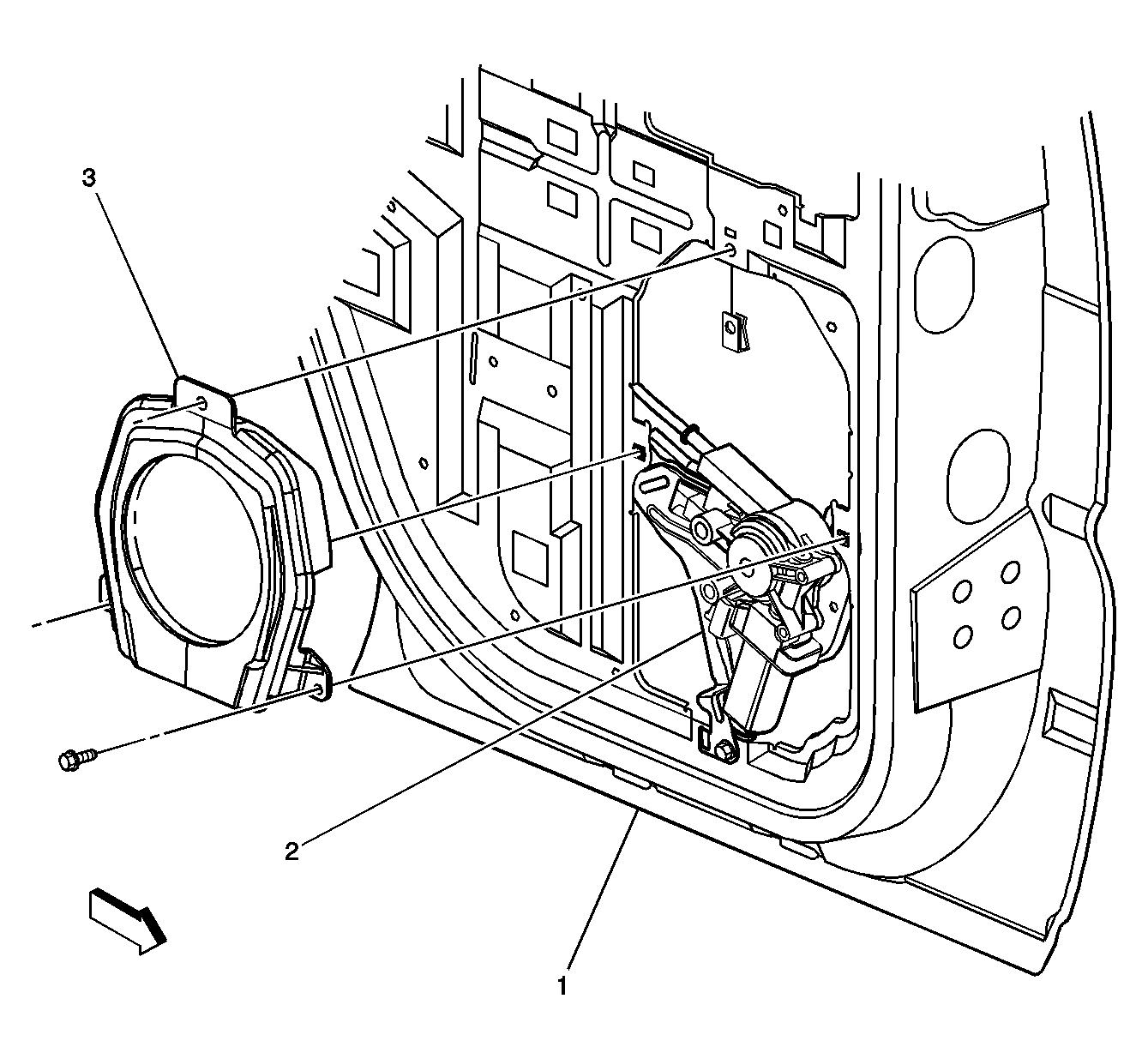 3

2

1