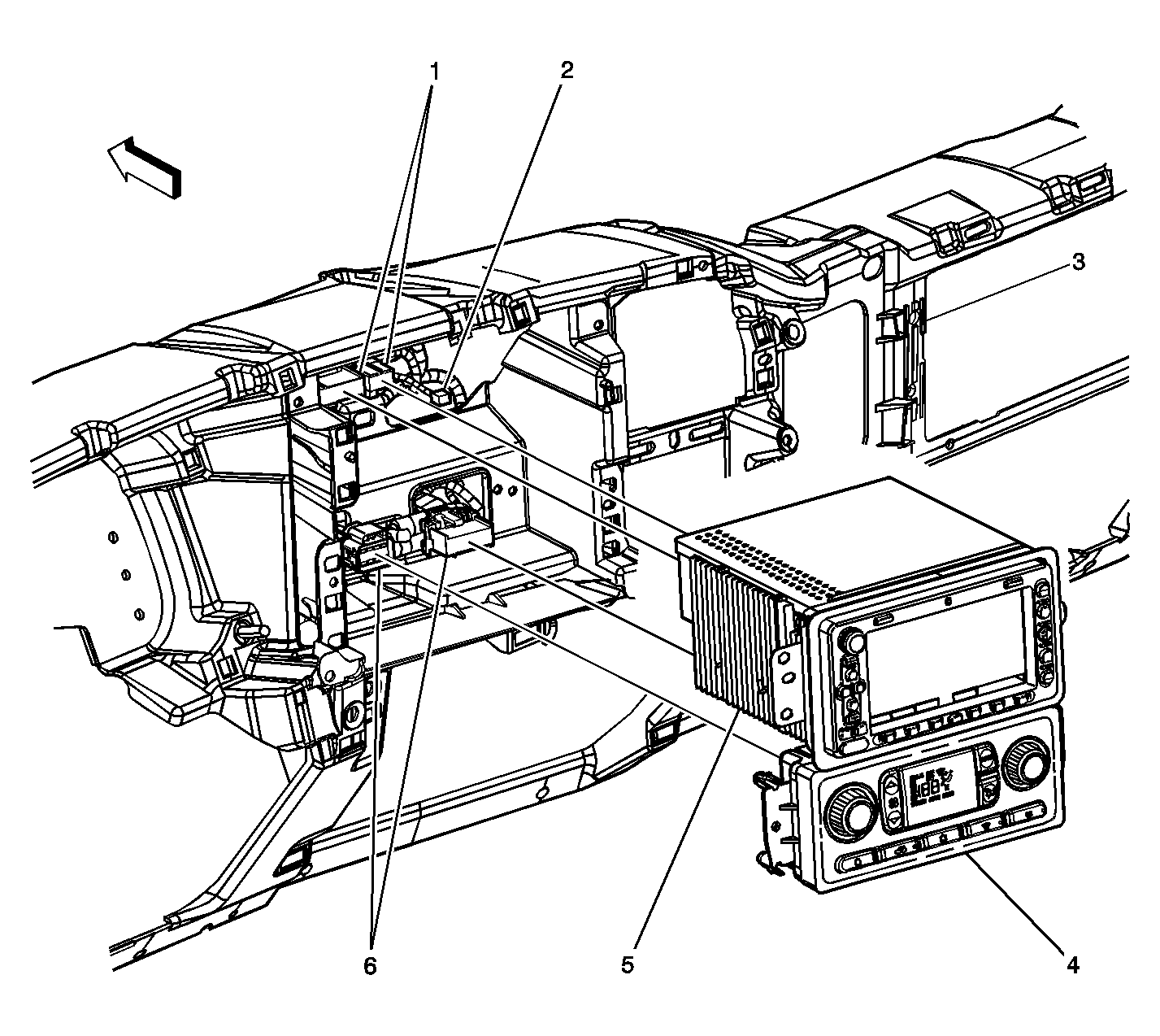 1
2
3
6
5
4