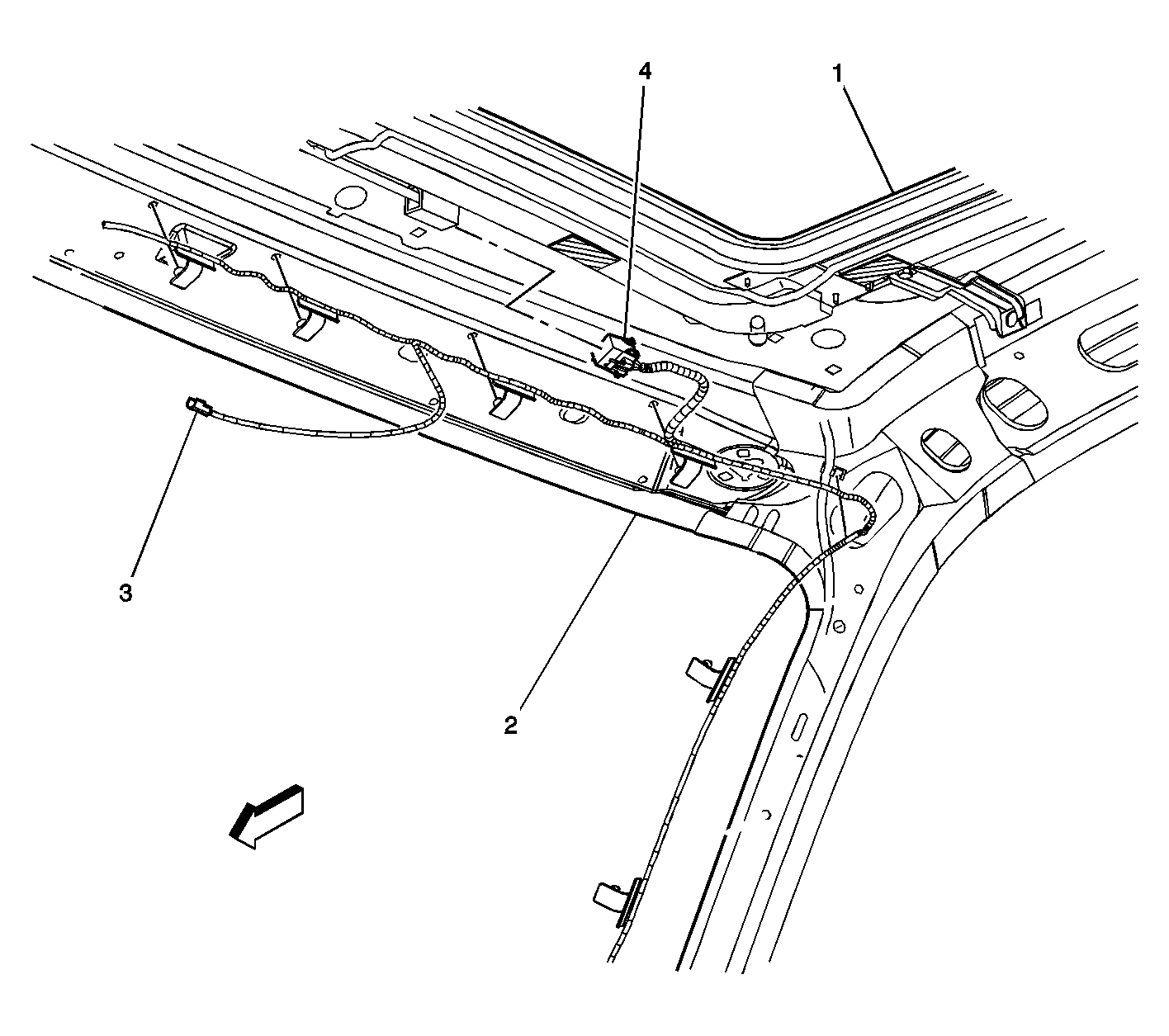 4
1
3
2