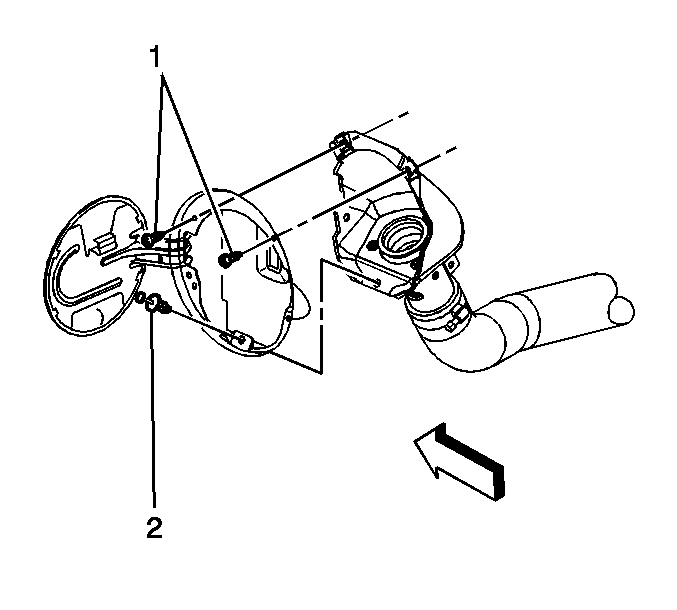 1

2