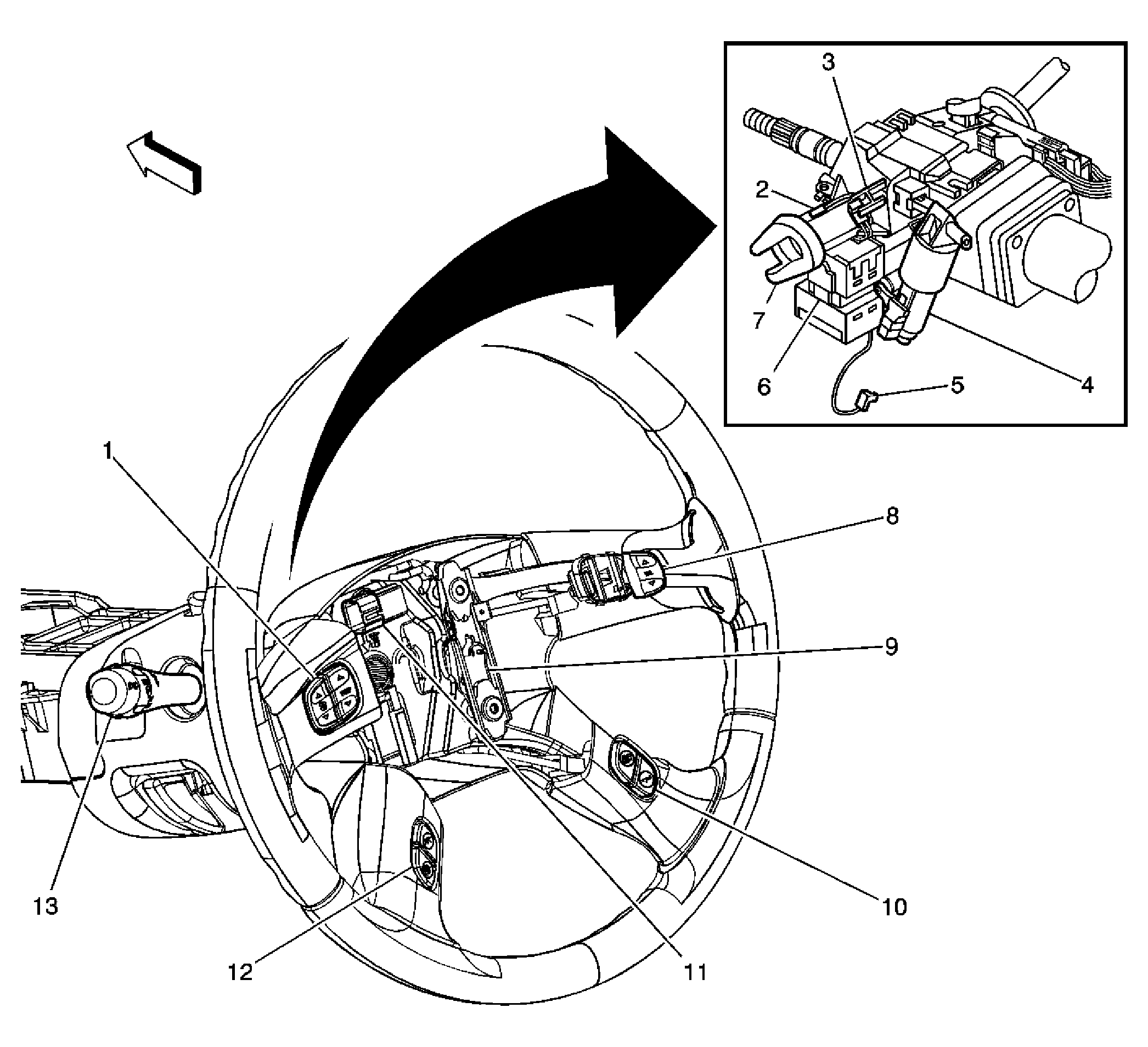 3
2
7
6
5
4
1
8
9
13
12
11
10