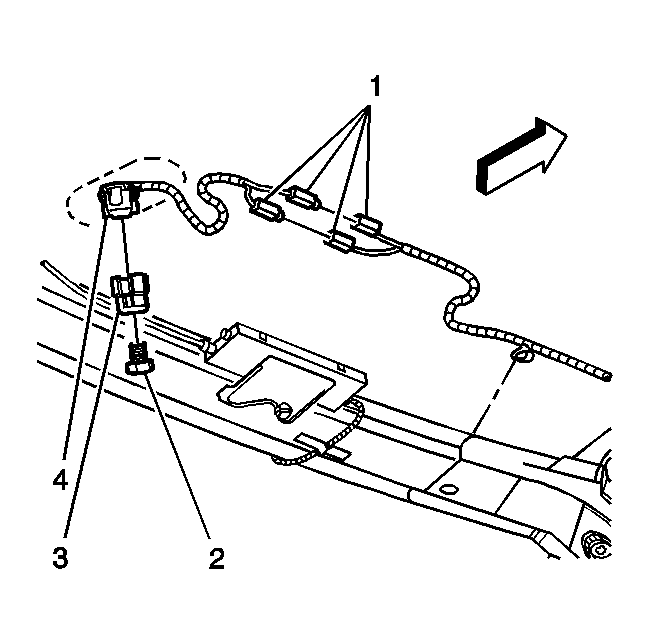 1

4

3

2