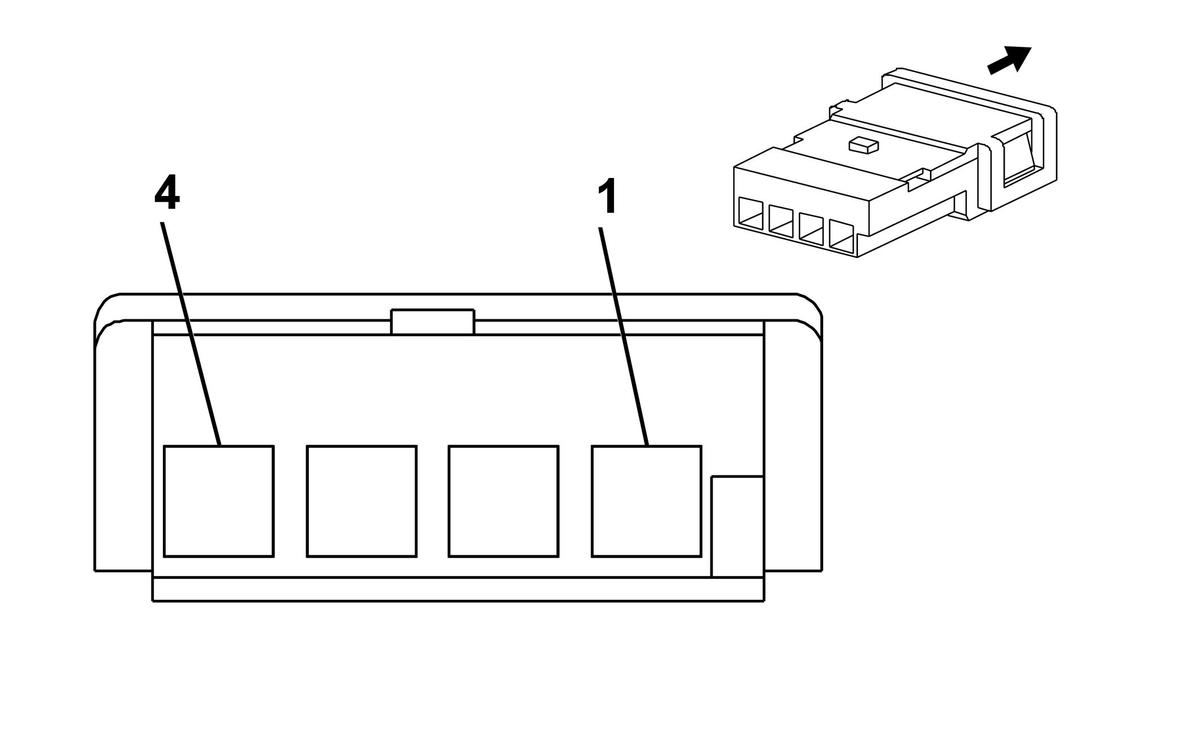 4
1