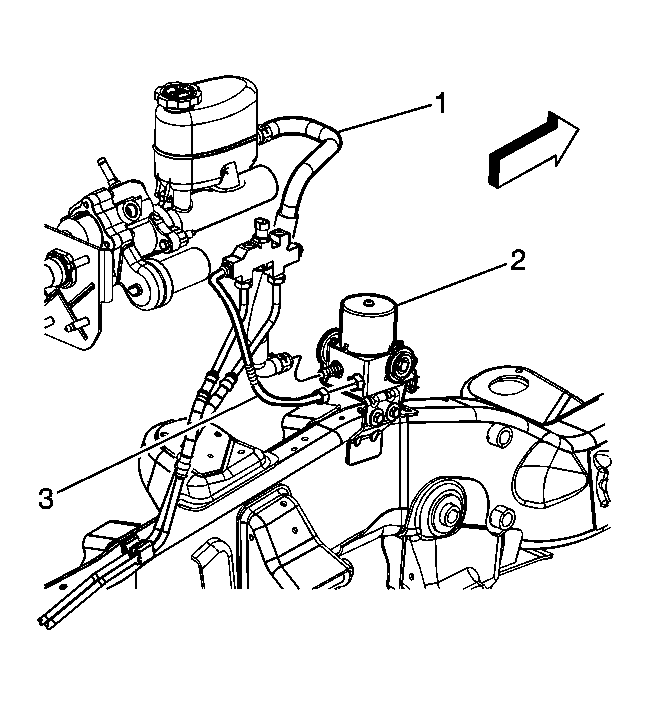 1

2

3