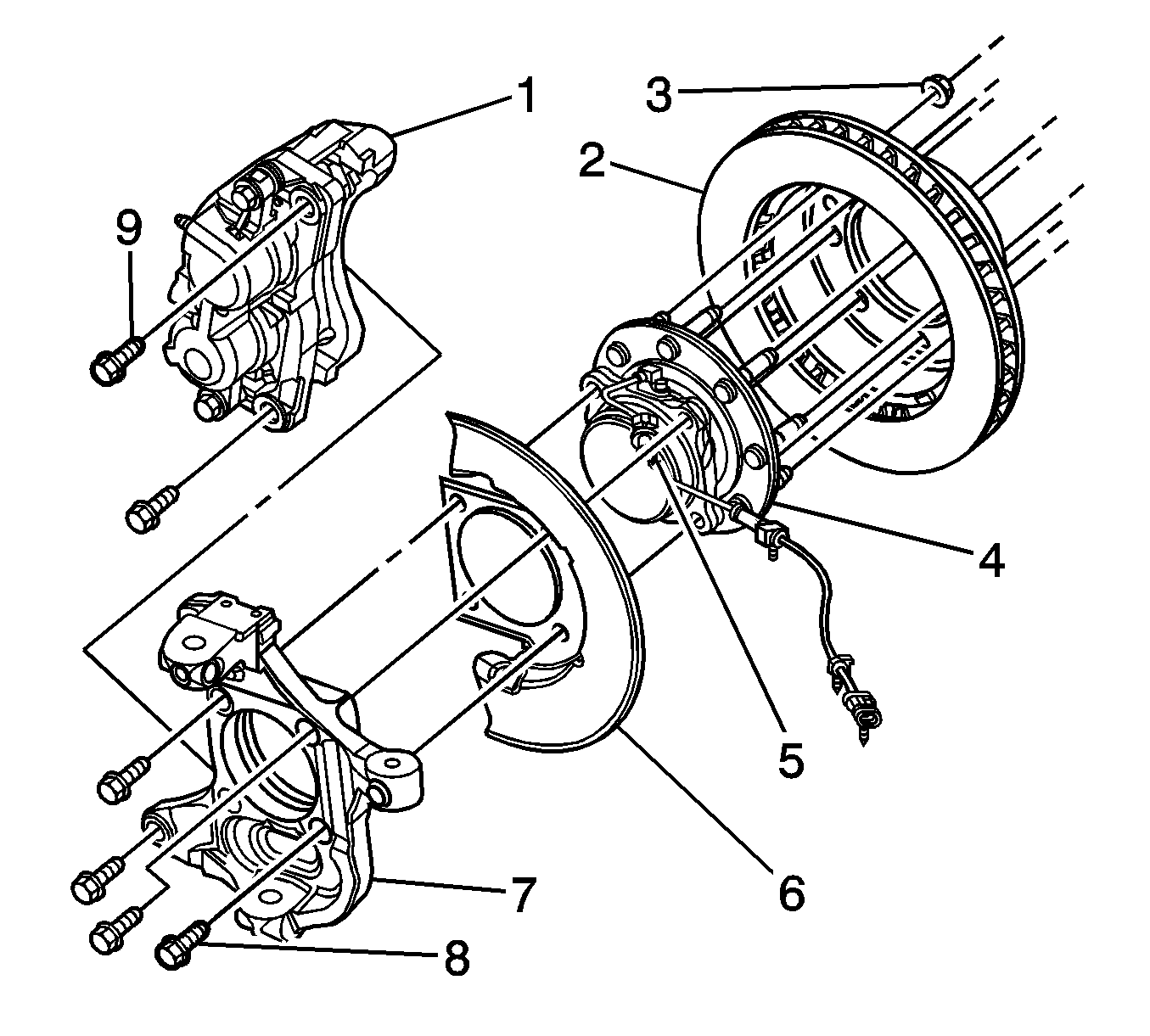 1
3
2
9
4
5
6
7
8