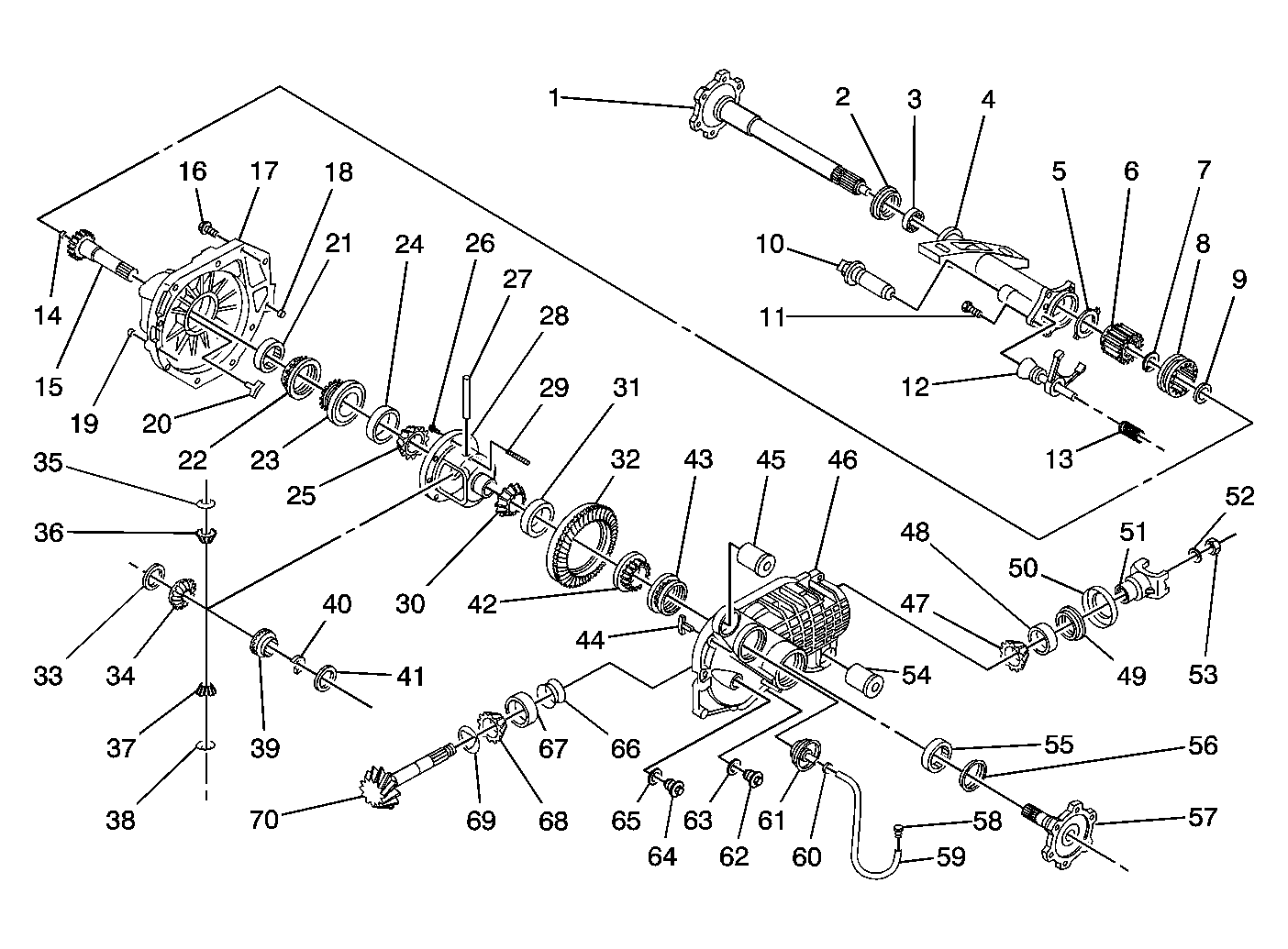 1
2
3
4
5
6
7
8
9
10
11
12
13
14
15
16
17
18
19
20
21
22
23
24
25
26
27
28
29
30
31
32
33
34
35
36
37
38
39
40
41
42
43
44
45
46
47
48
49
50
51
52
53
54
55
56
57
58
59
60
61
62
63
64
65
66
67
68
69
70