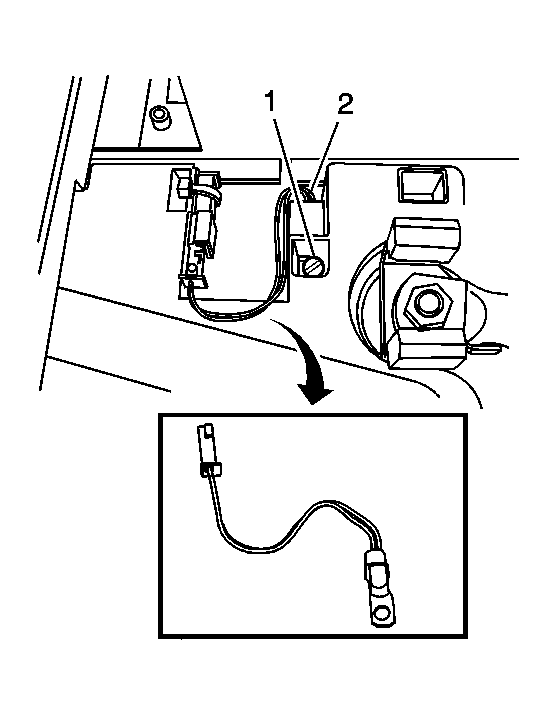 1
2