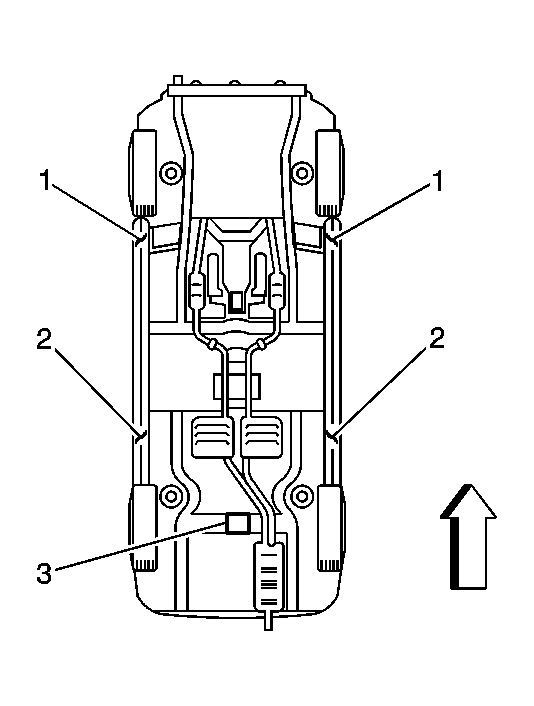 1
1
2
2
3