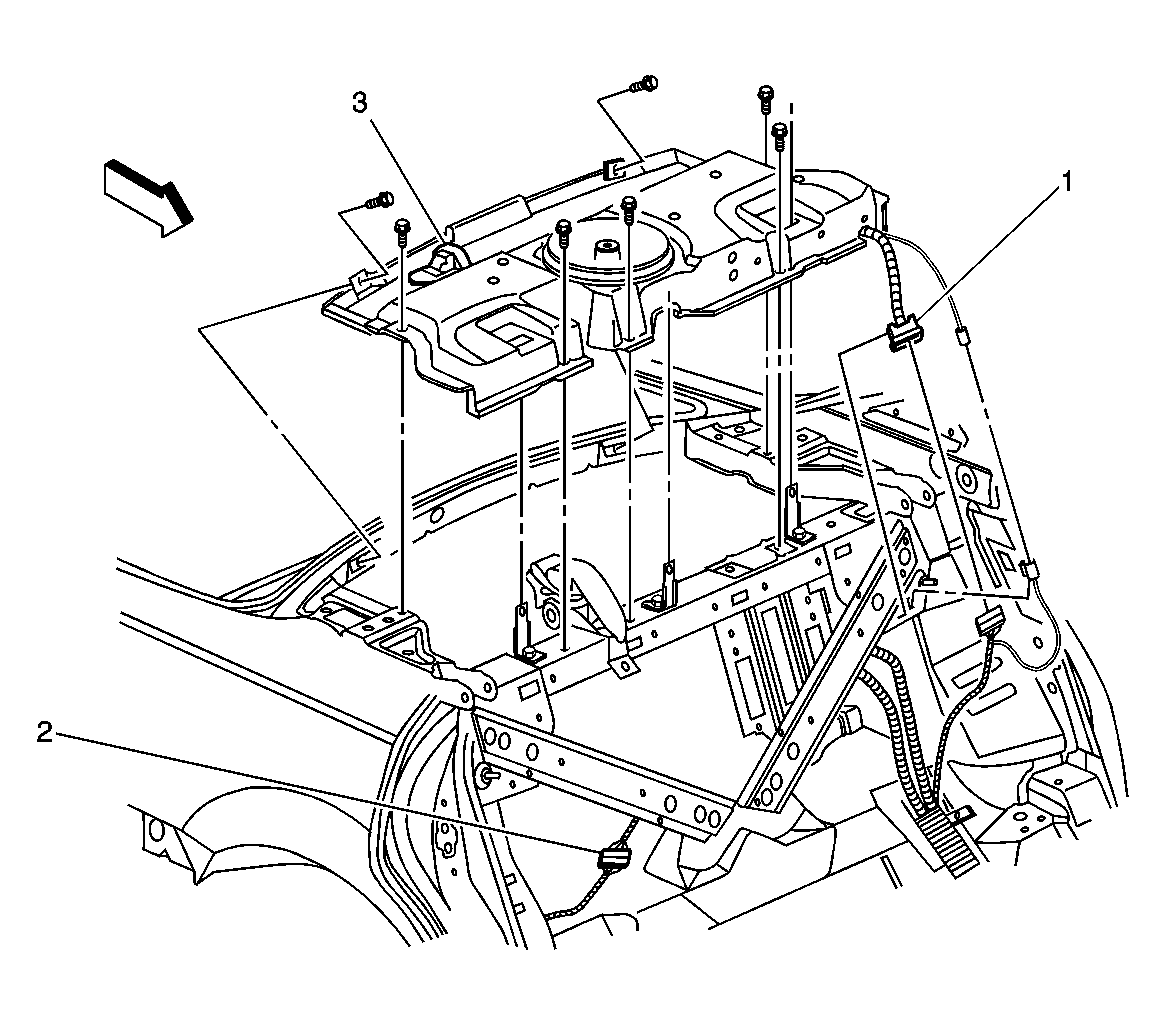 3
1
2