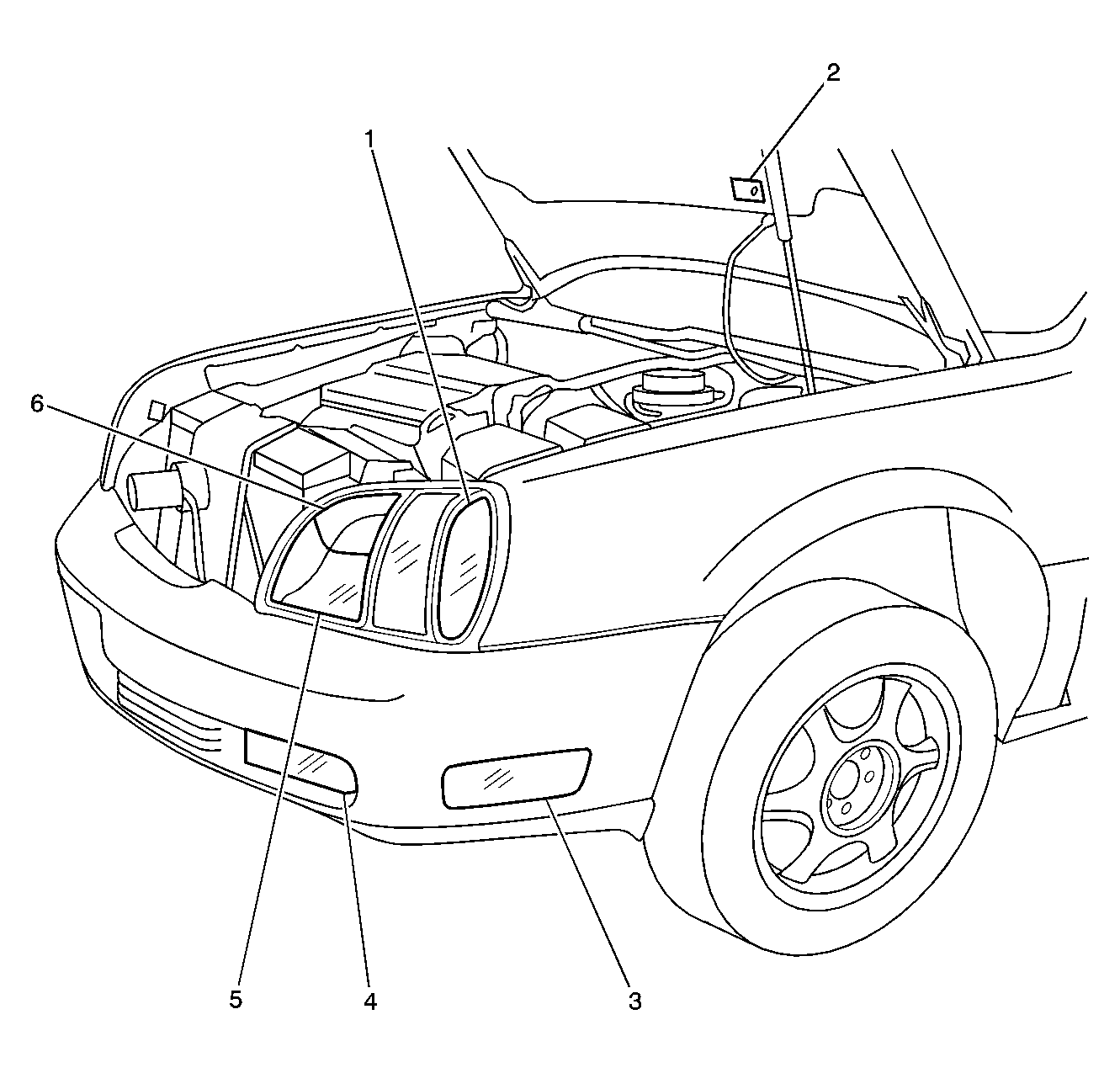 2
1
6
5
4
3