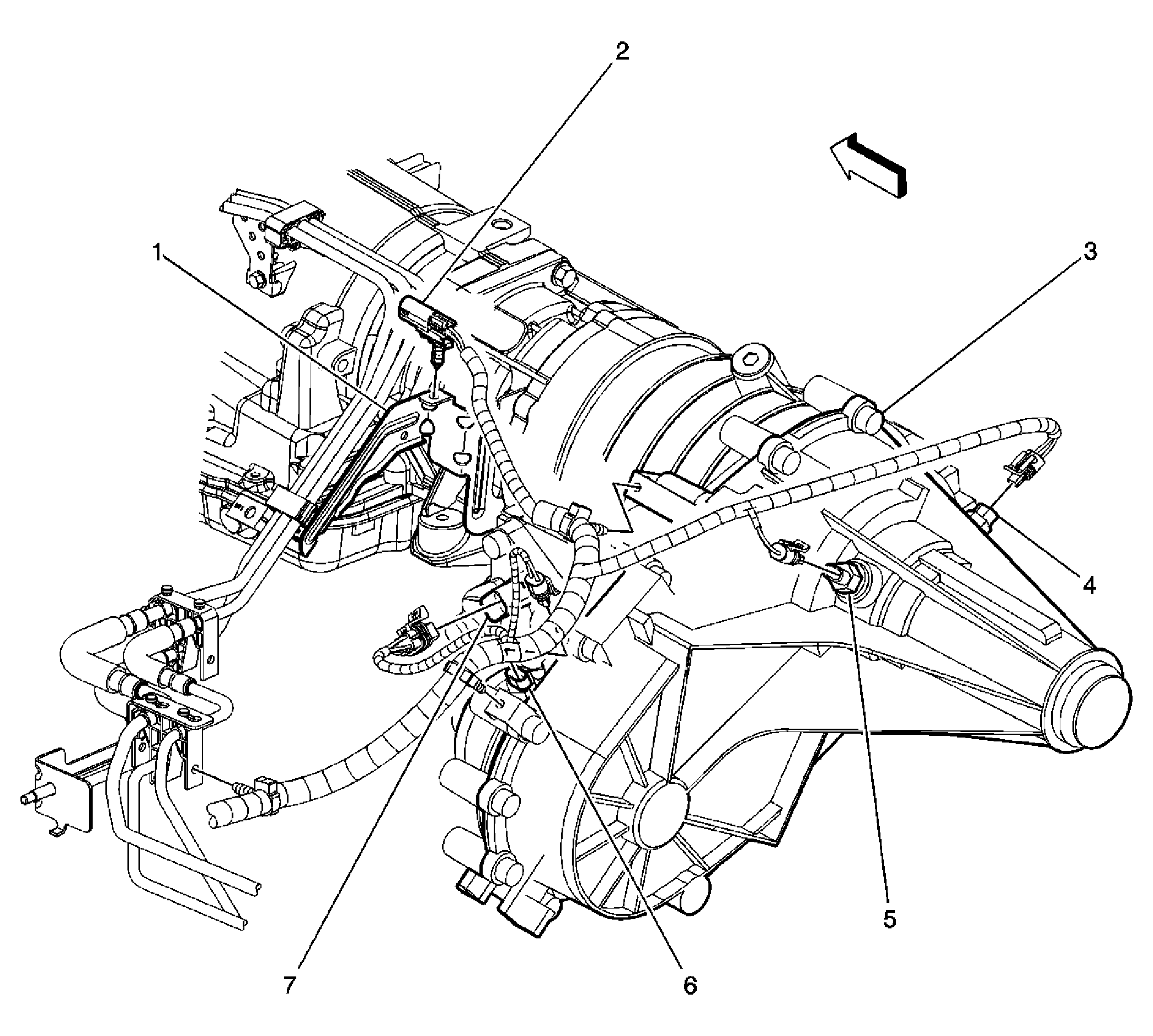 2
1
3
4
5
6
7