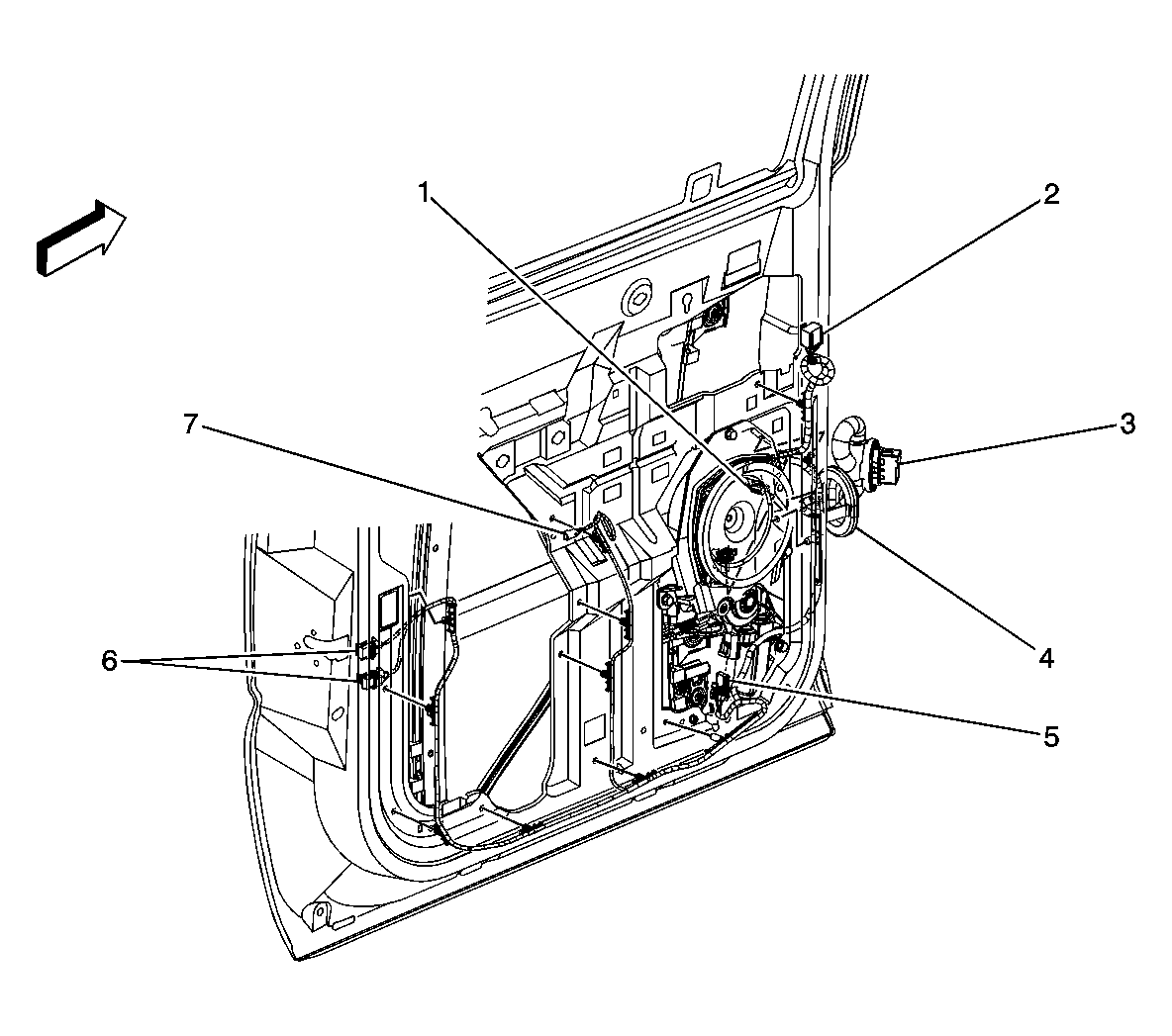 1
2
3
7
4
6
5