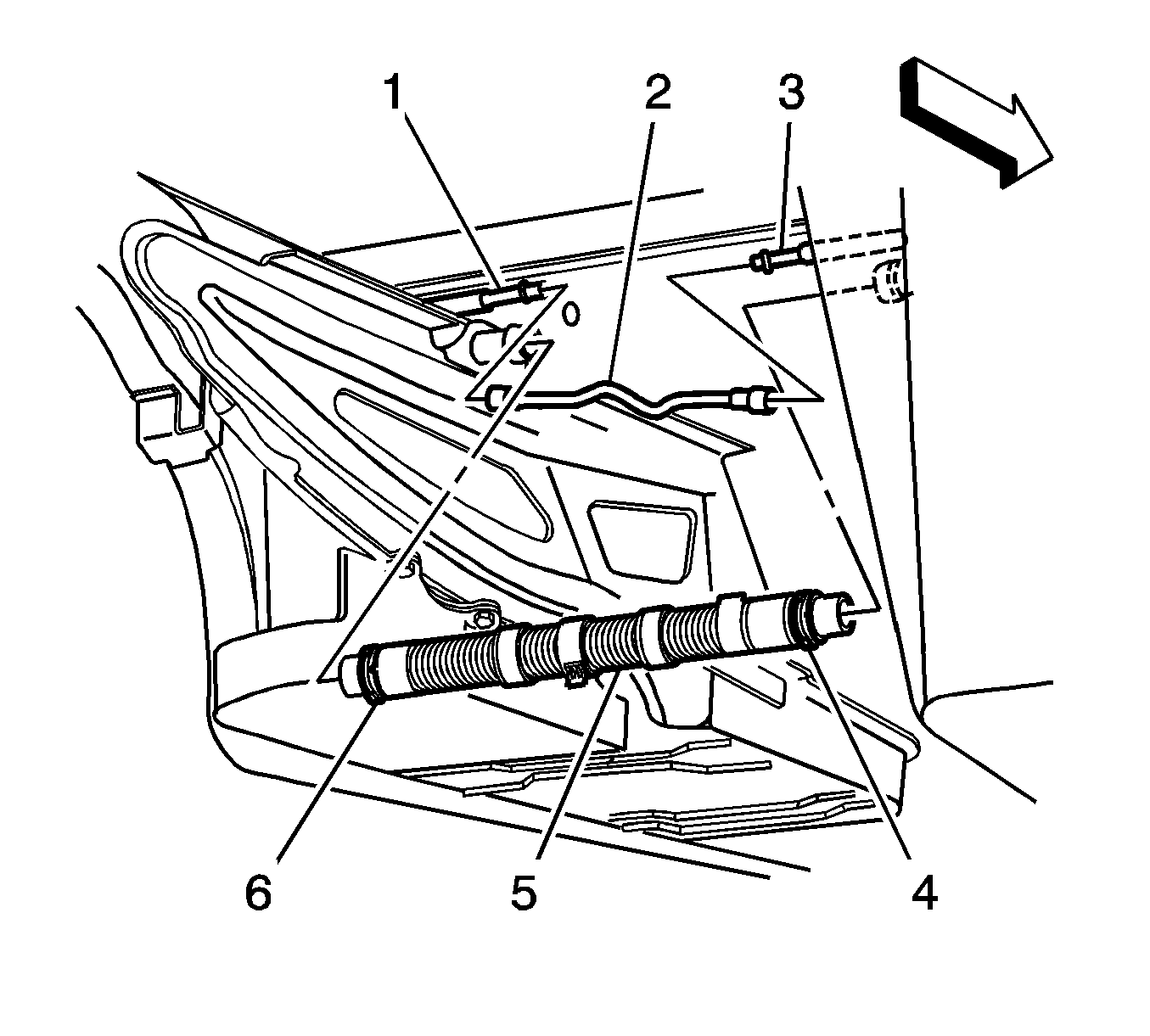 1
2
3
6
5
4