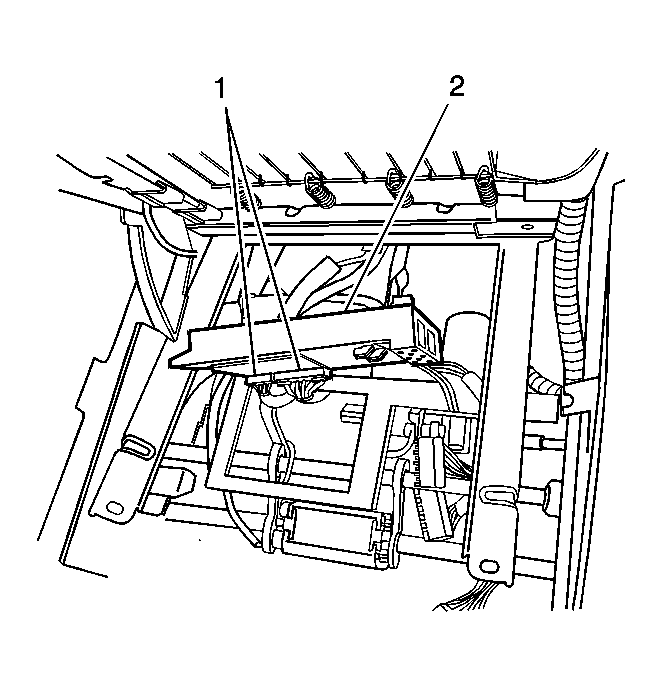 1
2