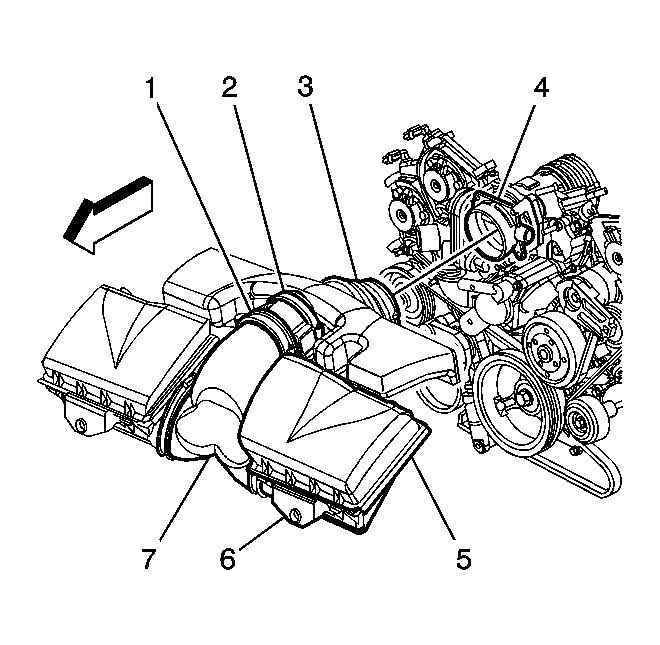 1
2
3
4
7
6
5