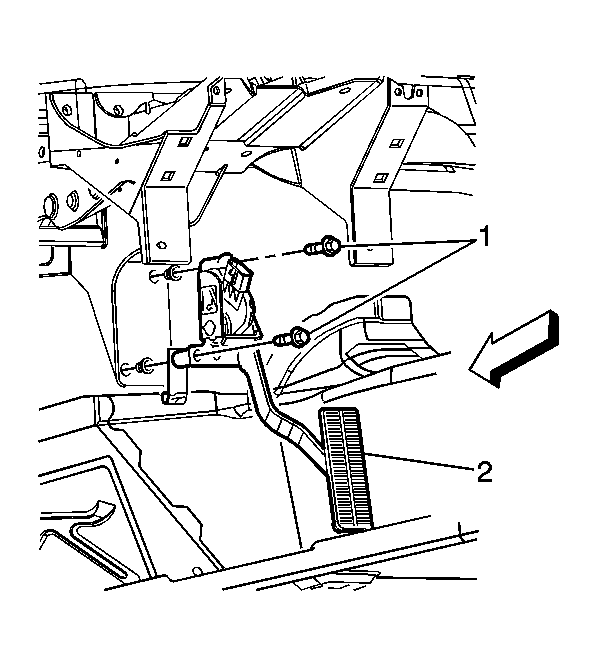 1

2