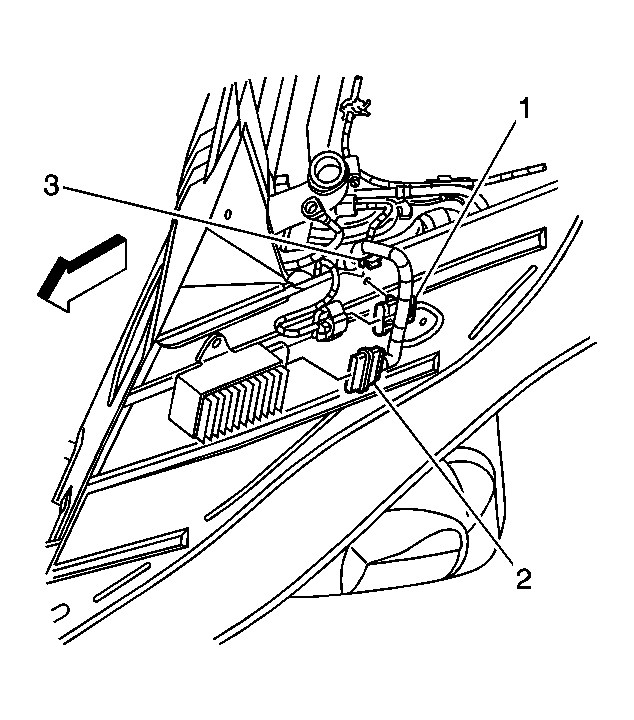 1
3
2