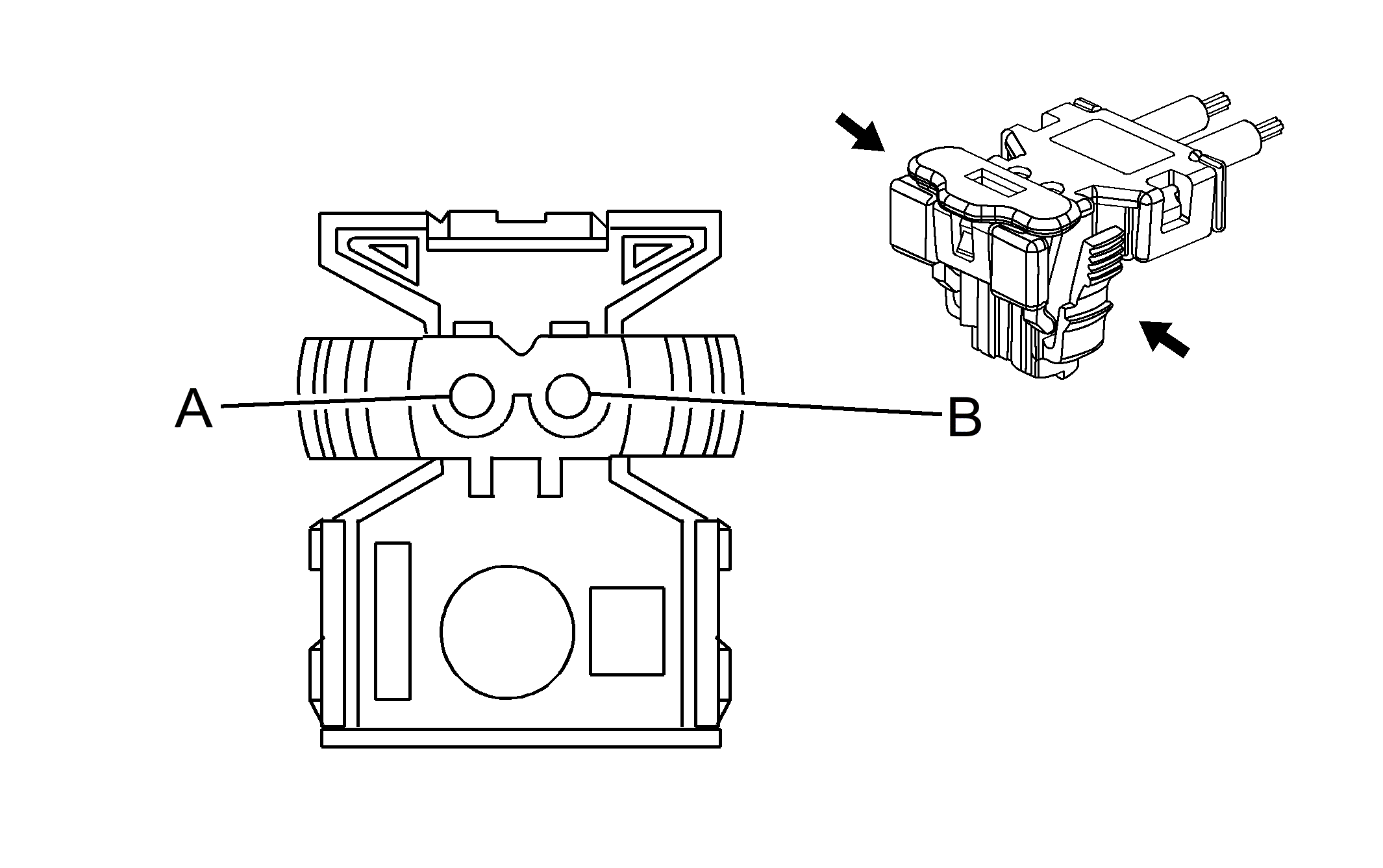 A

B