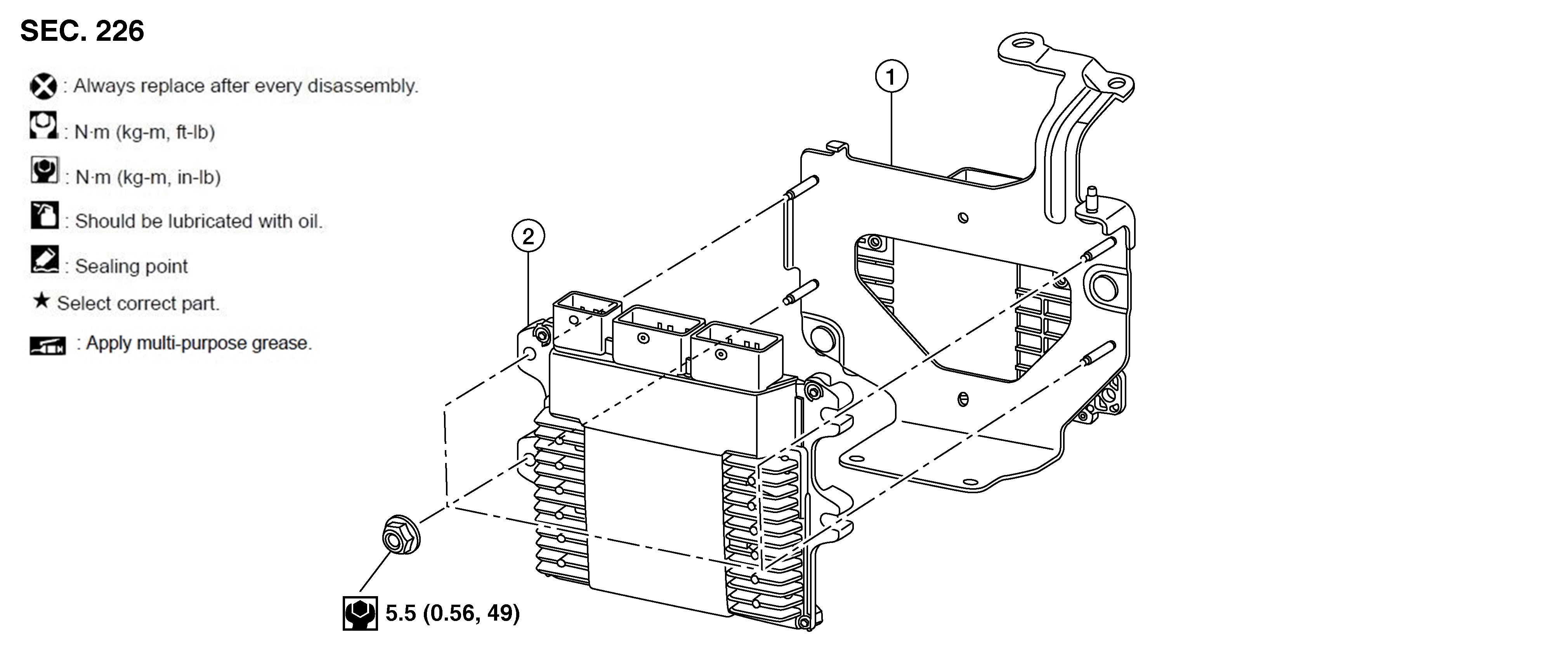 SEC. 226

: Always replace after every disassembly.

: N·m (kg-m, ft-lb)

: N·m (kg-m, in-lb)

: Should be lubricated with oil.

: Sealing point

★ Select correct part.

: Apply multi-purpose grease.

1

2

5.5 (0.56, 49)