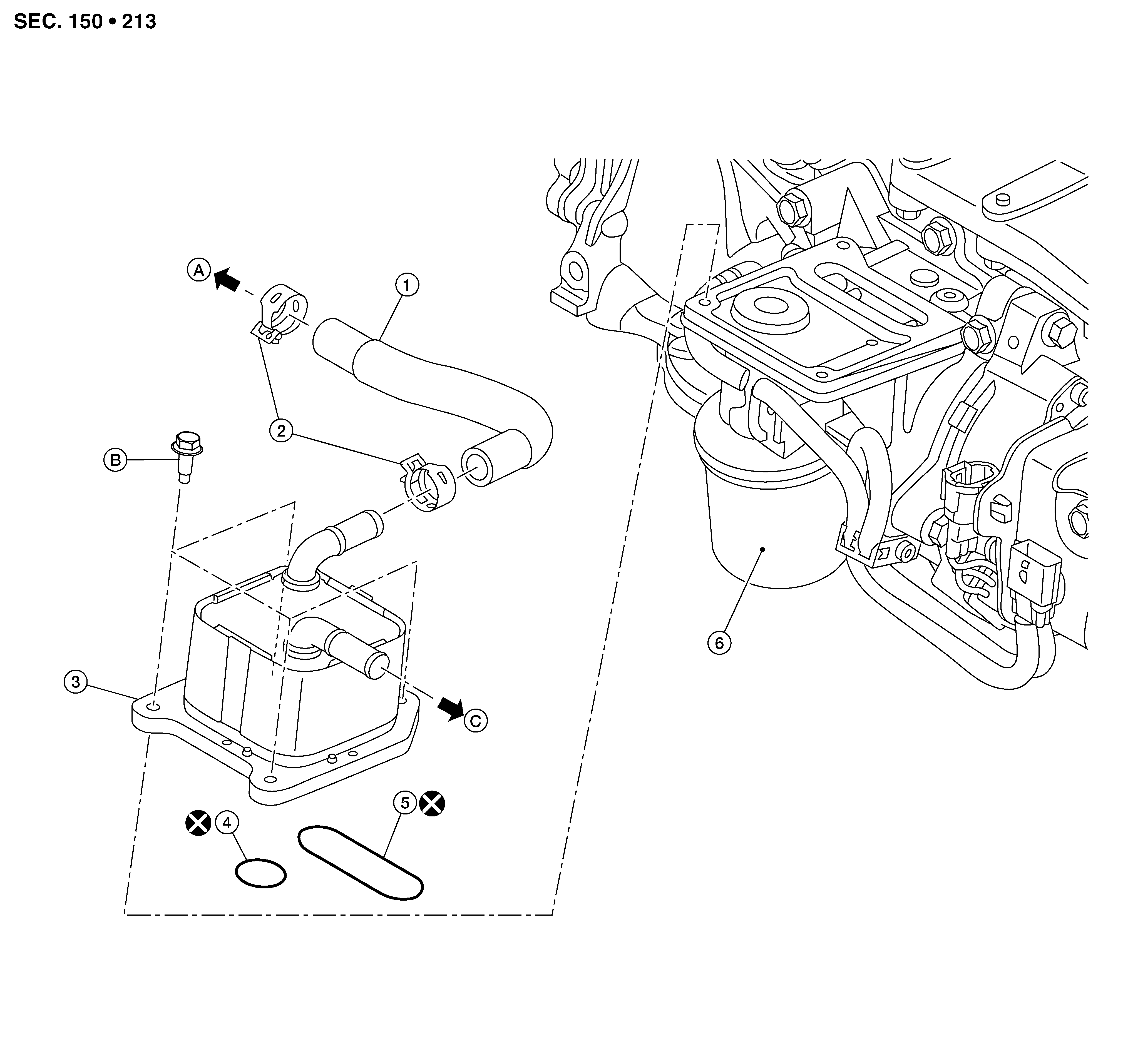 SEC. 150 • 213

A
1
2
B
3
C
4
5
6