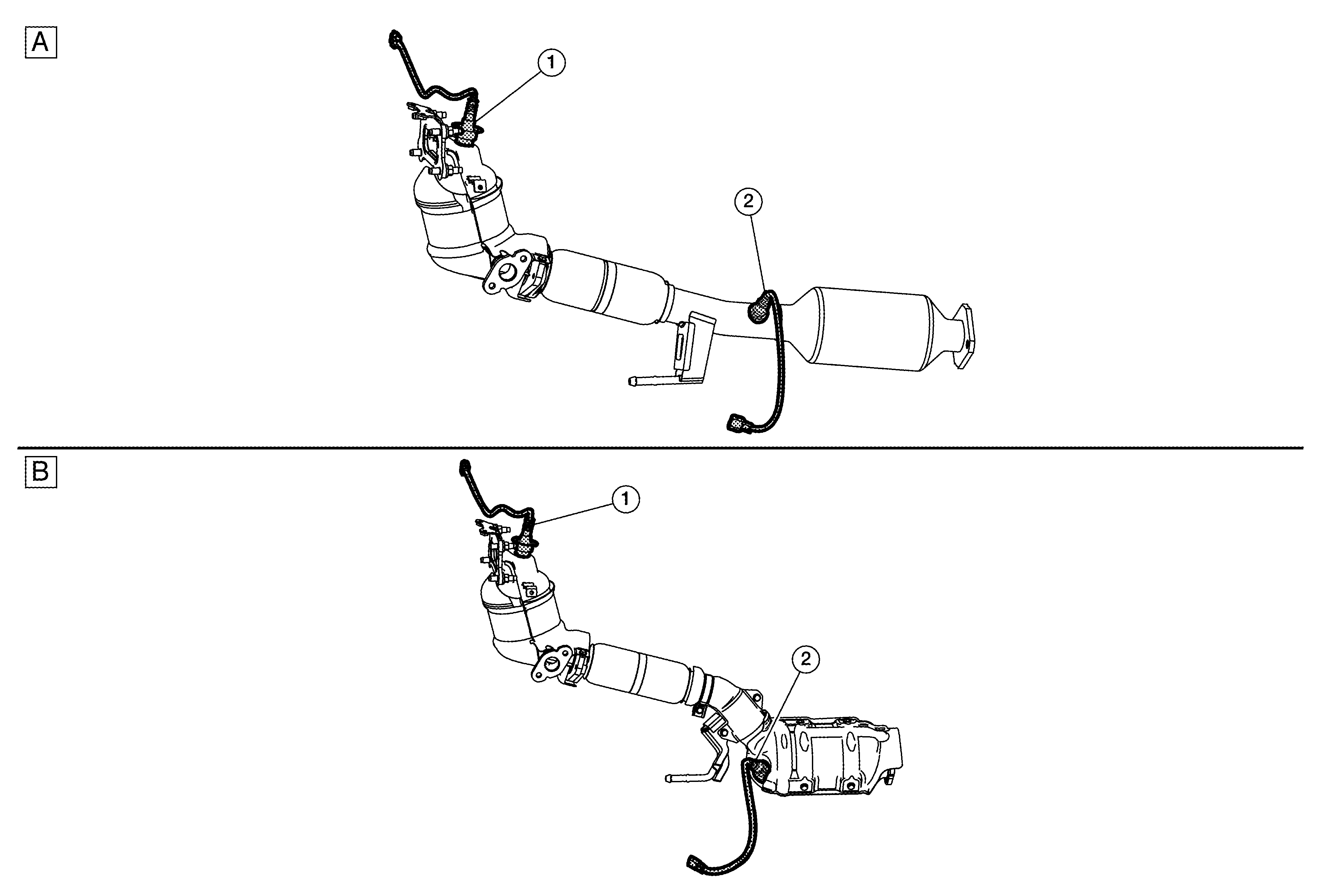 A

1

2

B

1

2