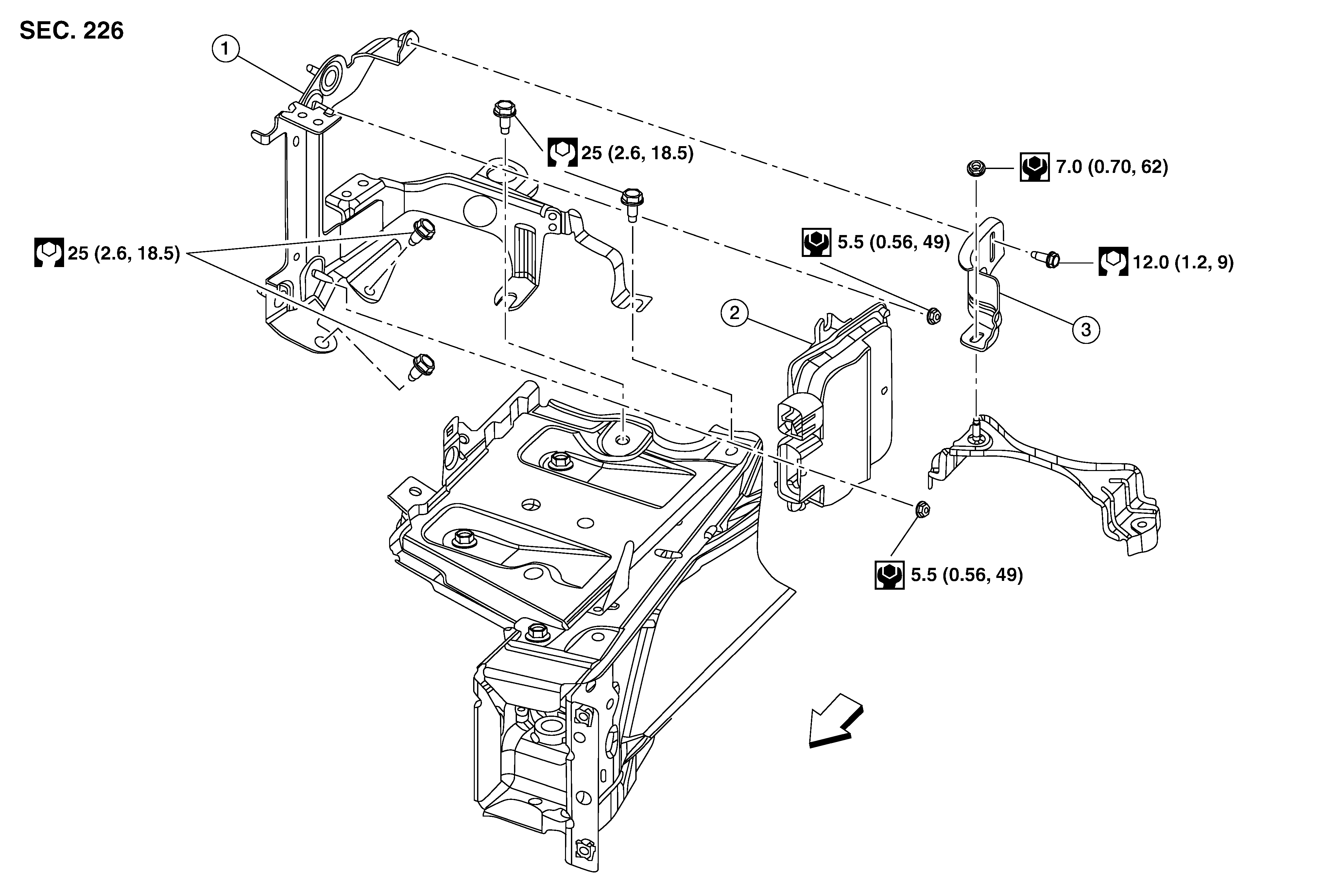 SEC. 226

1

25 (2.6, 18.5)

7.0 (0.70, 62)

25 (2.6, 18.5)

5.5 (0.56, 49)

12.0 (1.2, 9)

2

3

5.5 (0.56, 49)