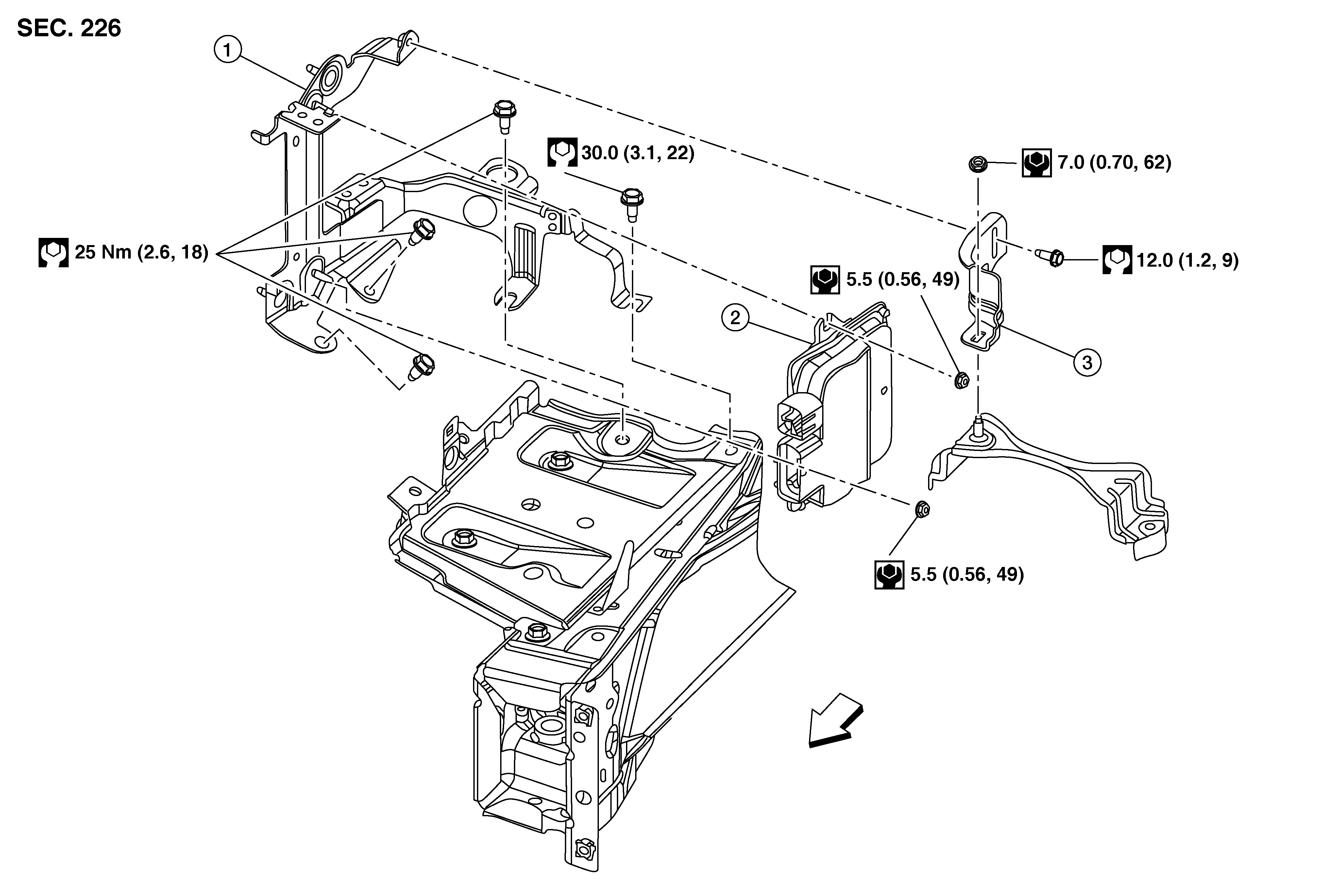 SEC. 226

1

30.0 (3.1, 22)

7.0 (0.70, 62)

25 Nm (2.6, 18)

12.0 (1.2, 9)

5.5 (0.56, 49)

2

3

5.5 (0.56, 49)