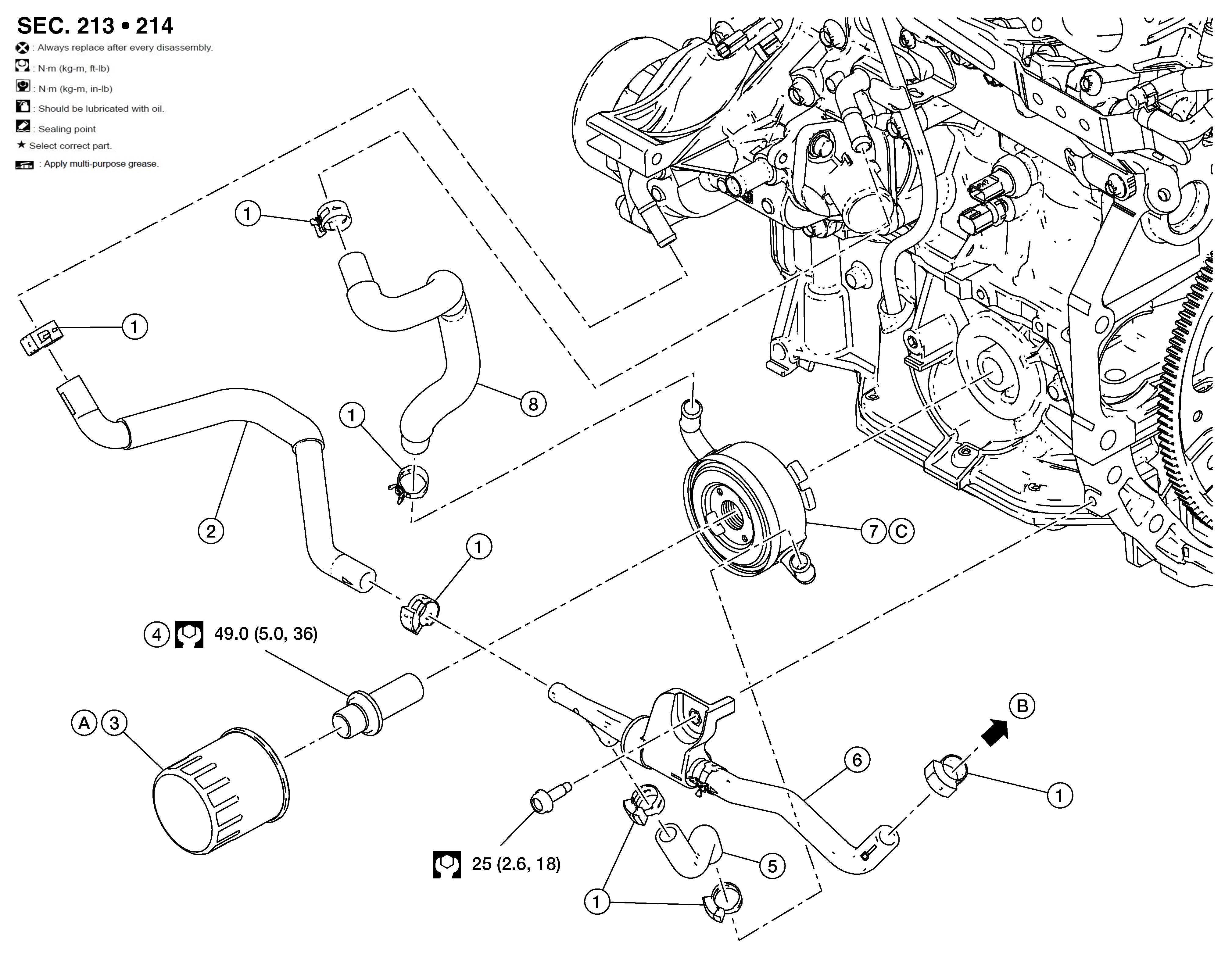 SEC. 213 • 214

: Always replace after every disassembly.
: N·m (kg-m, ft-lb)
: N·m (kg-m, in-lb)
: Should be lubricated with oil.
: Sealing point
★ Select correct part.
: Apply multi-purpose grease.

1
1
8
1
2
1
7 C
4 49.0 (5.0, 36)
A 3
B
6
1
25 (2.6, 18)
5
1