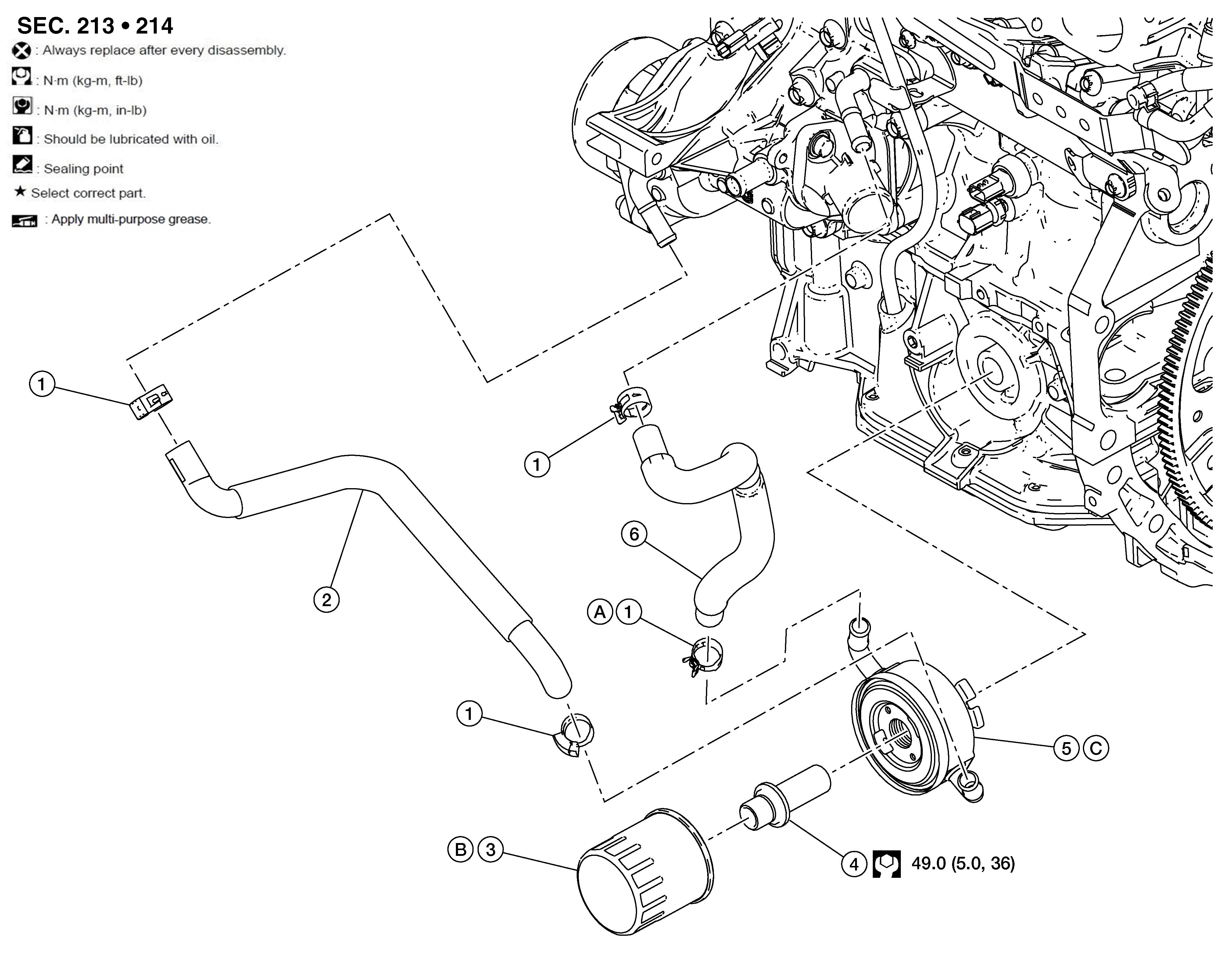 SEC. 213 • 214

: Always replace after every disassembly.

: N·m (kg-m, ft-lb)

: N·m (kg-m, in-lb)

: Should be lubricated with oil.

: Sealing point

★ Select correct part.

: Apply multi-purpose grease.

1

1

2

6

A 1

1

5 C

B 3

4 49.0 (5.0, 36)