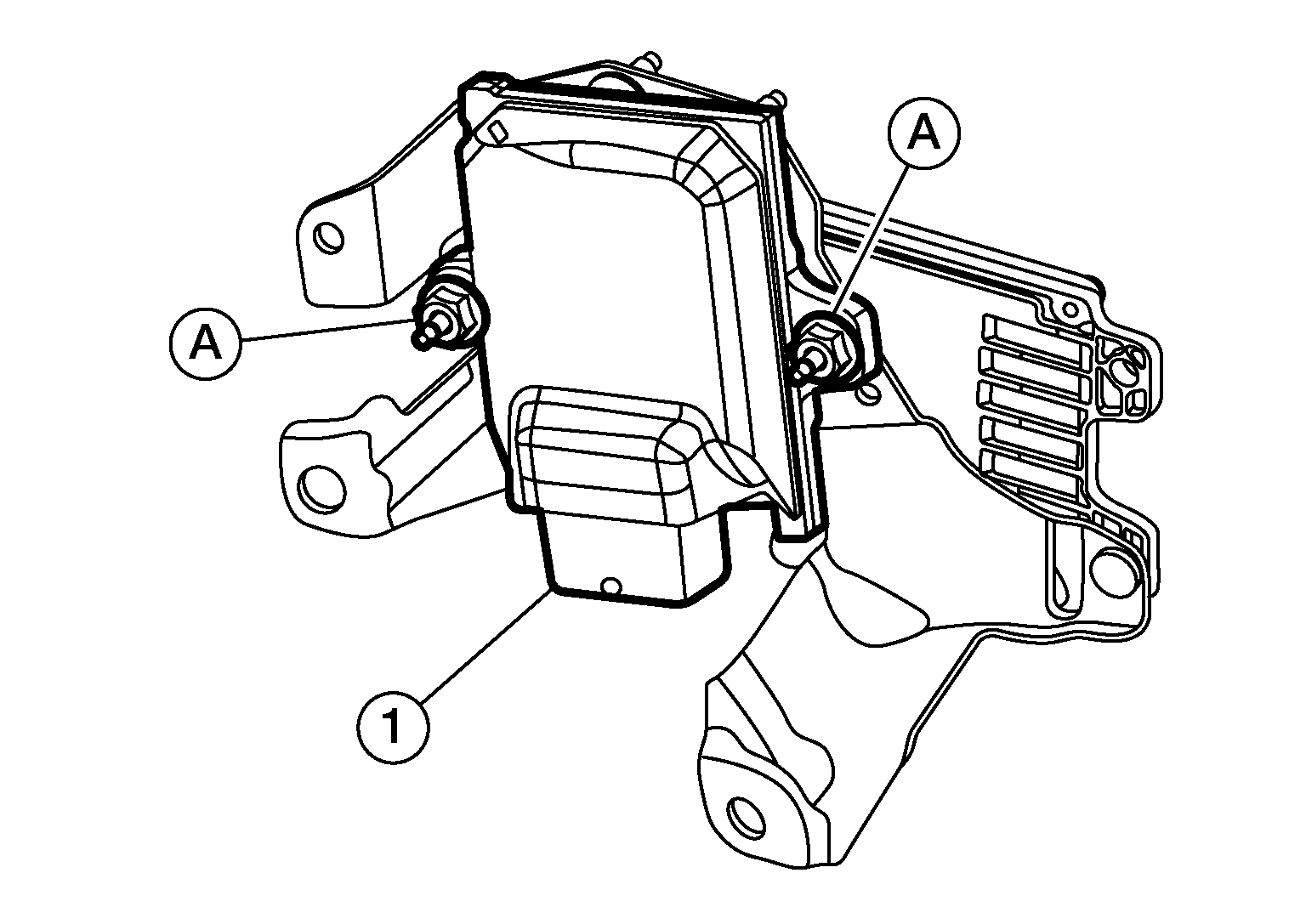 A

A

1