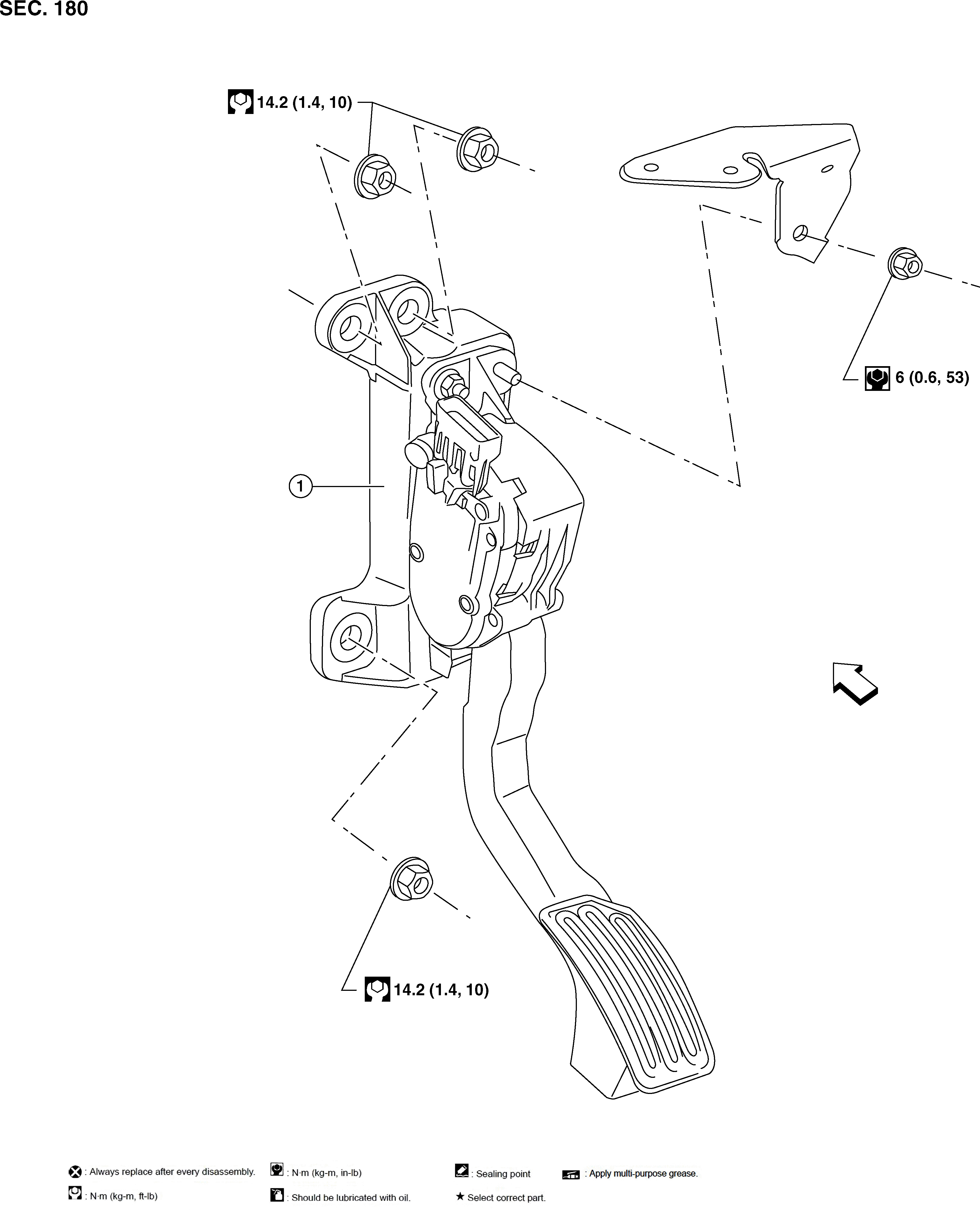 SEC. 180

14.2 (1.4, 10)

6 (0.6, 53)

1

14.2 (1.4, 10)

: Always replace after every disassembly.
: N·m (kg-m, in-lb)
: Sealing point
: Apply multi-purpose grease.
: N·m (kg-m, ft-lb)
: Should be lubricated with oil.
★ Select correct part.