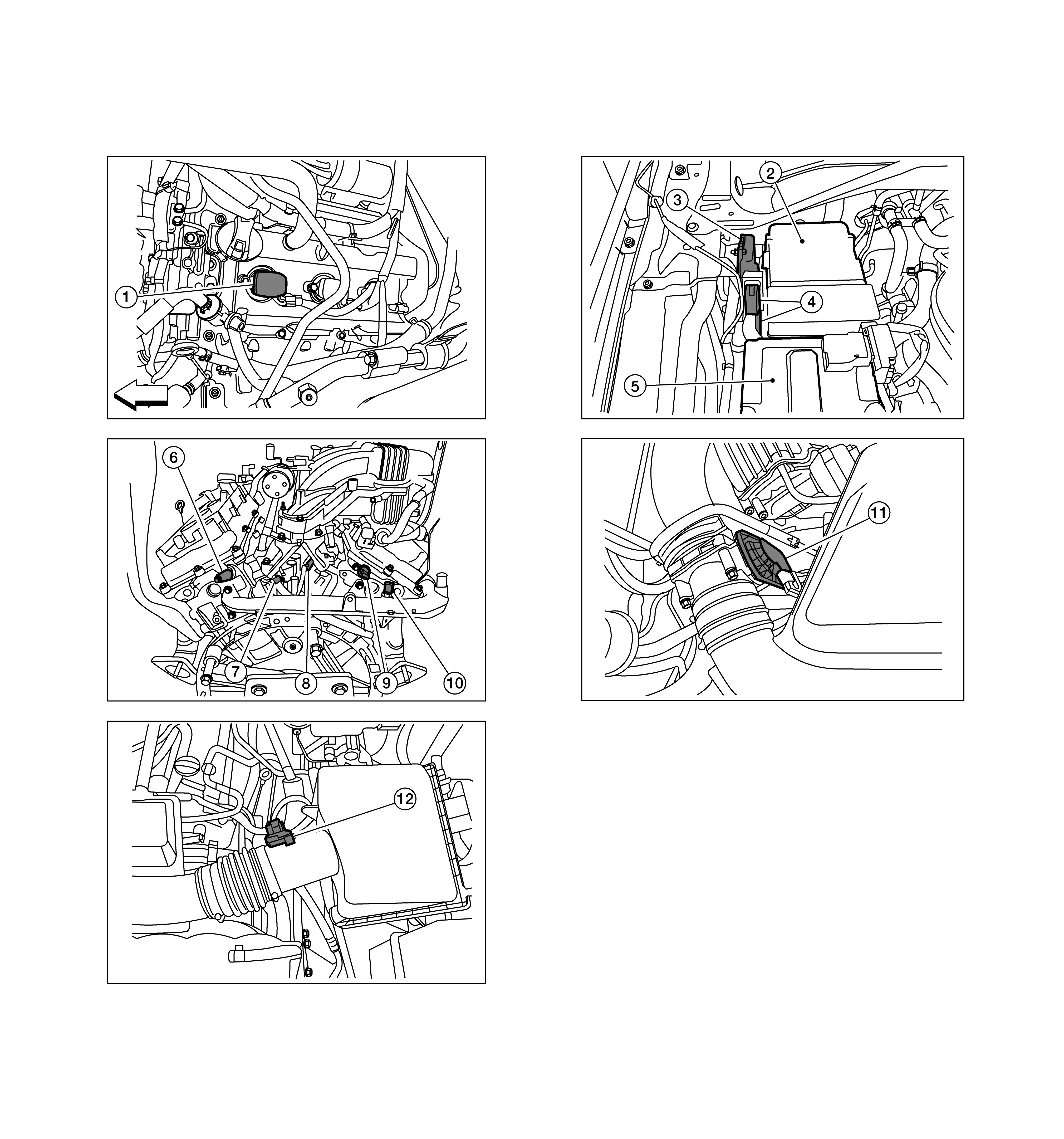 1

2
3
4
5

6
7
8
9
10

11

12