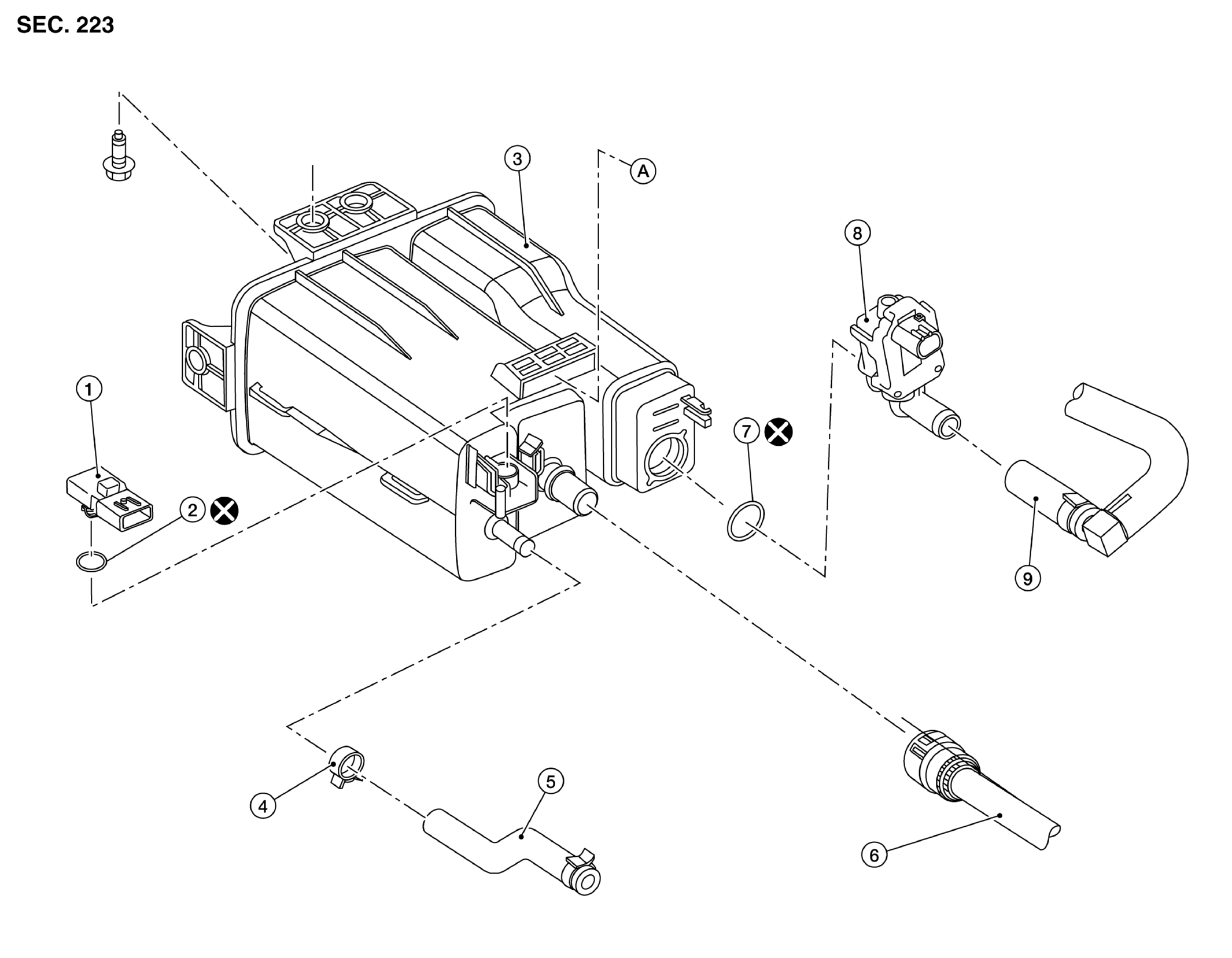 SEC. 223

3

A

8

1

7

2

9

5

4

6