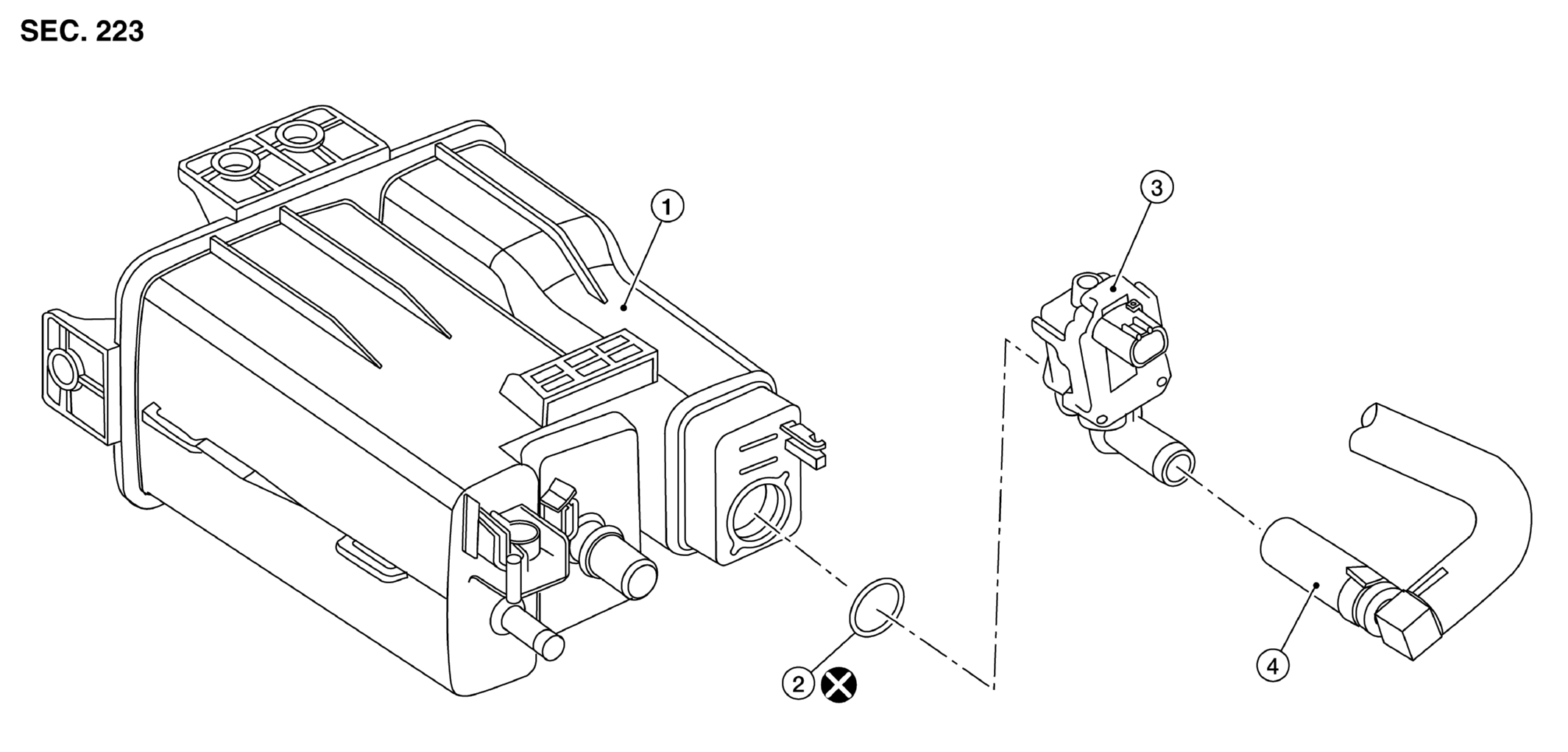 SEC. 223

1

3

2

4